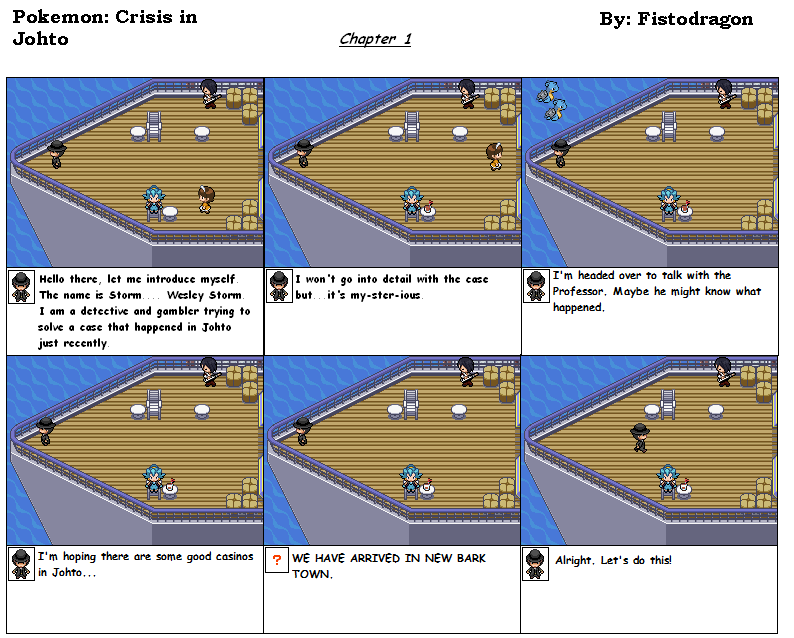 Pokemon: Crisis in Johto

Chapter 1

By: Fistodragon

Hello there, let me introduce myself. The name is Storm.... Wesley Storm. I am a detective and gambler trying to solve a case that happened in Johto just recently.

I won't go into detail with the case but...it's my-ster-ious.

I'm headed over to talk with the Professor. Maybe he might know what happened.

I'm hoping there are some good casinos in Johto...

?

WE HAVE ARRIVED IN NEW BARK TOWN.

Alright. Let's do this!