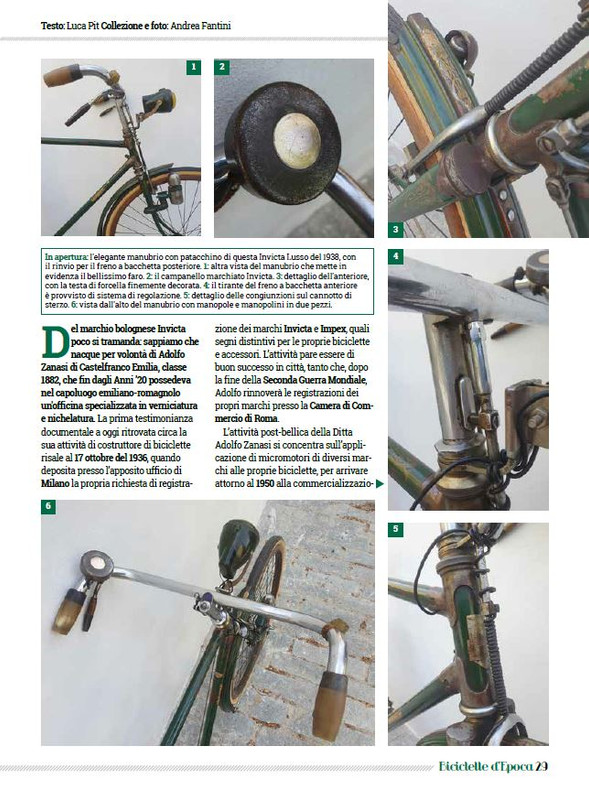 Testo: Luca Pit Collezione e foto: Andrea Fantini

1

2

3

In apertura: l'elegante manubrio con patacchino di questa Invicta Lusso del 1938, con il rinvio per il freno a bacchetta posteriore. 1: altra vista del manubrio che mette in evidenza il bellissimo faro. 2: il campanello marchiato Invicta. 3: dettaglio dell'anteriore, con la testa di forcella finemente decorata. 4: il tirante del freno a bacchetta anteriore è provvisto di sistema di regolazione. 5: dettaglio delle congiunzioni sul cannotto di sterzo. 6: vista dall'alto del manubrio con manopole e manopolini in due pezzi.

4

Del marchio bolognese Invicta poco si tramanda: sappiamo che nacque per volontà di Adolfo Zanasi di Castelfranco Emilia, classe 1882, che fin dagli Anni '20 possedeva nel capoluogo emiliano-romagnolo un'officina specializzata in verniciatura e nichelatura. La prima testimonianza documentale a oggi ritrovata circa la sua attività di costruttore di biciclette risale al 17 ottobre del 1936, quando deposita presso l'apposito ufficio di Milano la propria richiesta di registrazione dei marchi Invicta e Impex, quali segni distintivi per le proprie biciclette e accessori. L'attività pare essere di buon successo in città, tanto che, dopo la fine della Seconda Guerra Mondiale, Adolfo rinnoverà le registrazioni dei propri marchi presso la Camera di Commercio di Roma.

L'attività post-bellica della Ditta Adolfo Zanasi si concentra sull'applicazione di micromotori di diversi marchi alle proprie biciclette, per arrivare attorno al 1950 alla commercializzazio-

6

5

Biciclette d'Epoca 29