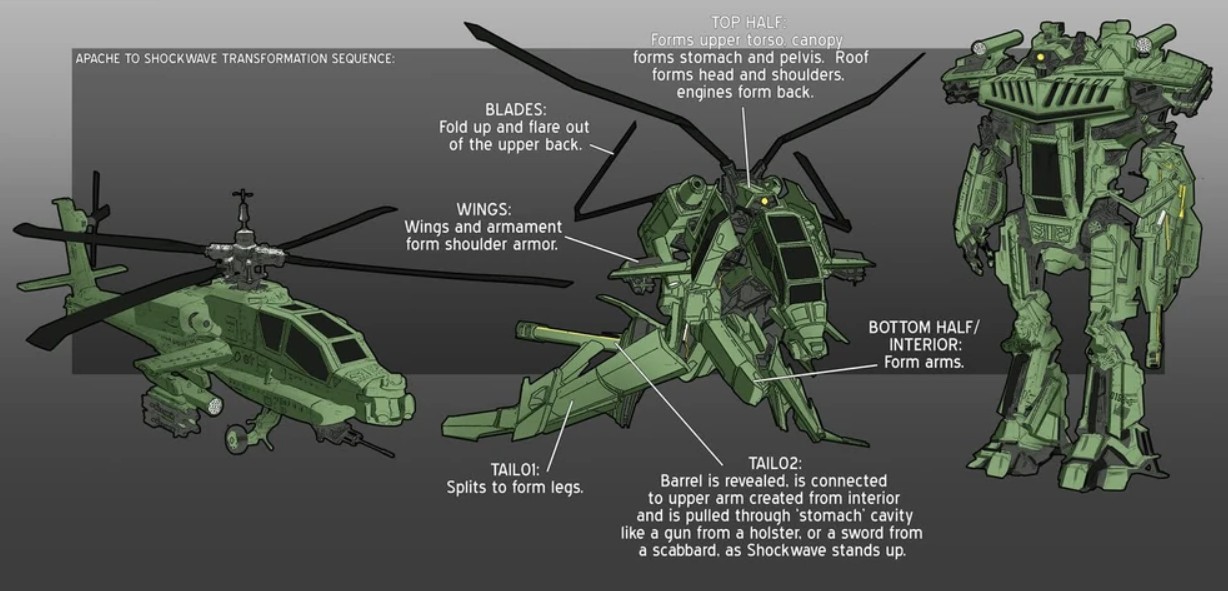 APACHE TO SHOCKWAVE TRANSFORMATION SEQUENCE:

TOP HALF:
Forms upper torso, canopy forms stomach and pelvis. Roof forms head and shoulders, engines form back.

BLADES:
Fold up and flare out of the upper back.

WINGS:
Wings and armament form shoulder armor.

BOTTOM HALF/ INTERIOR:
Form arms.

TAIL01:
Splits to form legs.

TAIL02:
Barrel is revealed, is connected to upper arm created from interior and is pulled through 'stomach' cavity like a gun from a holster, or a sword from a scabbard, as Shockwave stands up.