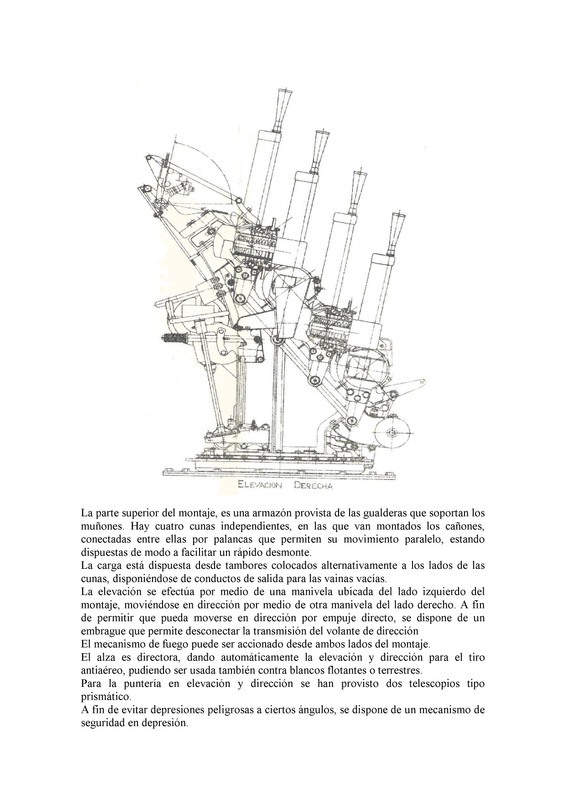 ELEVACION DERECHA

La parte superior del montaje, es una armazón provista de las gualderas que soportan los muñones. Hay cuatro cunas independientes, en las que van montados los cañones, conectadas entre ellas por palancas que permiten su movimiento paralelo, estando dispuestas de modo a facilitar un rápido desmonte.
La carga está dispuesta desde tambores colocados alternativamente a los lados de las cunas, disponiéndose de conductos de salida para las vainas vacías.
La elevación se efectúa por medio de una manivela ubicada del lado izquierdo del montaje, moviéndose en dirección por medio de otra manivela del lado derecho. A fin de permitir que pueda moverse en dirección por empuje directo, se dispone de un embrague que permite desconectar la transmisión del volante de dirección
El mecanismo de fuego puede ser accionado desde ambos lados del montaje.
El alza es directora, dando automáticamente la elevación y dirección para el tiro antiaéreo, pudiendo ser usada también contra blancos flotantes o terrestres.
Para la puntería en elevación y dirección se han provisto dos telescopios tipo prismático.
A fin de evitar depresiones peligrosas a ciertos ángulos, se dispone de un mecanismo de seguridad en depresión.