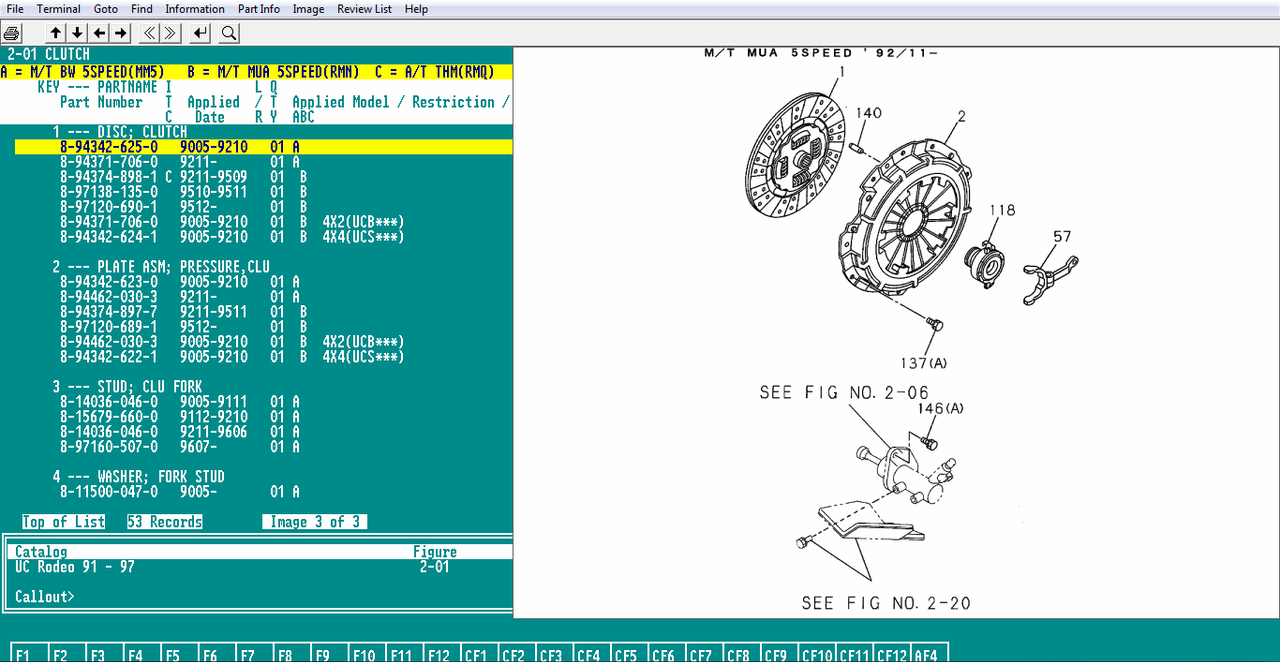 File Terminal Goto Find Information Part Info Image Review List Help

2-01 CLUTCH
A = M/T BW 5SPEED(MM5) B = M/T MUA 5SPEED(RMN) C = A/T THM(RMQ)
KEY --- PARTNAME I L Q
Part Number T Applied / T Applied Model / Restriction /
C Date R Y ABC

1 --- DISC; CLUTCH
8-94342-625-0 9005-9210 01 A
8-94371-706-0 9211- 01 A
8-94374-898-1 C 9211-9509 01 B
8-97138-135-0 9510-9511 01 B
8-97120-690-1 9512- 01 B
8-94371-706-0 9005-9210 01 B 4X2(UCB***)
8-94342-624-1 9005-9210 01 B 4X4(UCS***)

2 --- PLATE ASM; PRESSURE,CLU
8-94342-623-0 9005-9210 01 A
8-94462-030-3 9211- 01 A
8-94374-897-7 9211-9511 01 B
8-97120-689-1 9512- 01 B
8-94462-030-3 9005-9210 01 B 4X2(UCB***)
8-94342-622-1 9005-9210 01 B 4X4(UCS***)

3 --- STUD; CLU FORK
8-14036-046-0 9005-9111 01 A
8-15679-660-0 9112-9210 01 A
8-14036-046-0 9211-9606 01 A
8-97160-507-0 9607- 01 A

4 --- WASHER; FORK STUD
8-11500-047-0 9005- 01 A

Top of List 53 Records Image 3 of 3

Catalog Figure
UC Rodeo 91 - 97 2-01

Callout>

M/T MUA 5SPEED '92/11-
1
140
2
118
57
137(A)
SEE FIG NO. 2-06
146(A)
SEE FIG NO. 2-20

F1 F2 F3 F4 F5 F6 F7 F8 F9 F10 F11 F12 CF1 CF2 CF3 CF4 CF5 CF6 CF7 CF8 CF9 CF10 CF11 CF12 AF4