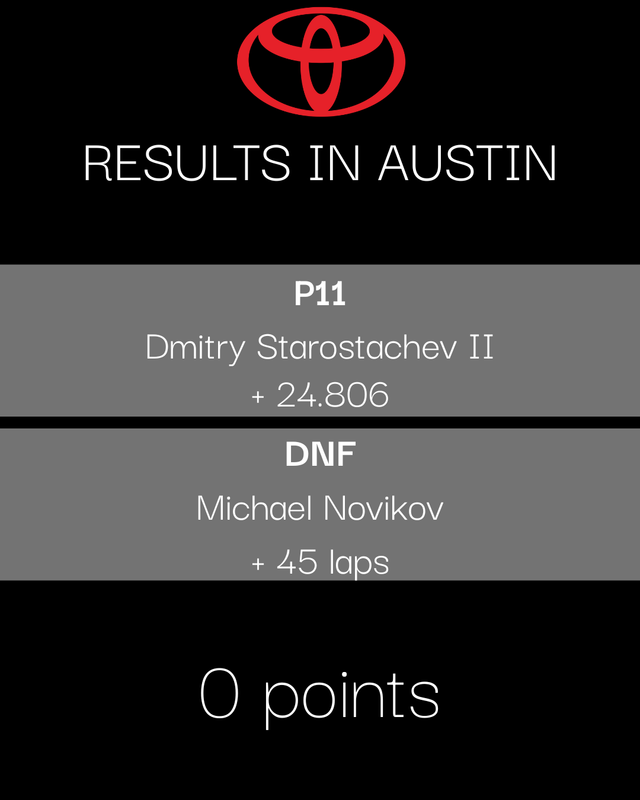 RESULTS IN AUSTIN

P11

Dmitry Starostachev II

+ 24.806

DNF

Michael Novikov

+ 45 laps

0 points