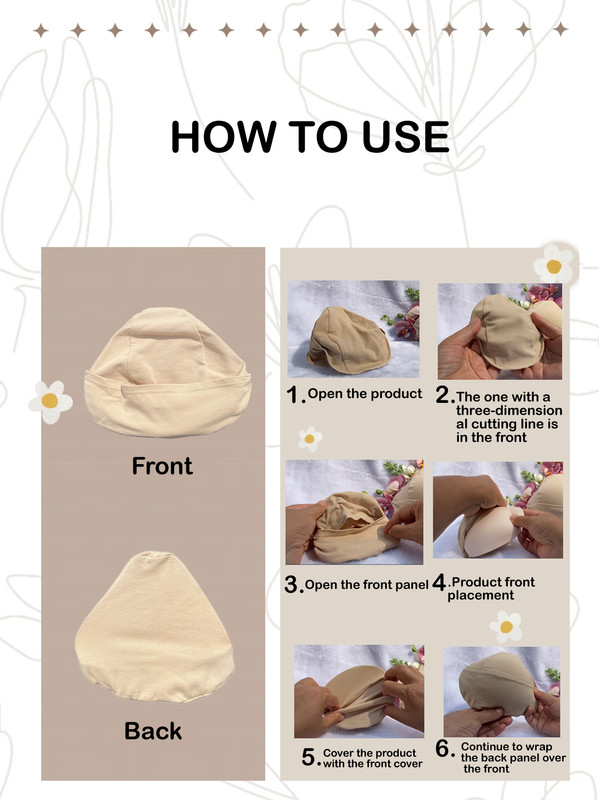 HOW TO USE

Front

Back

1. Open the product

2. The one with a three-dimension al cutting line is in the front

3. Open the front panel

4. Product front placement

5. Cover the product with the front cover

6. Continue to wrap the back panel over the front