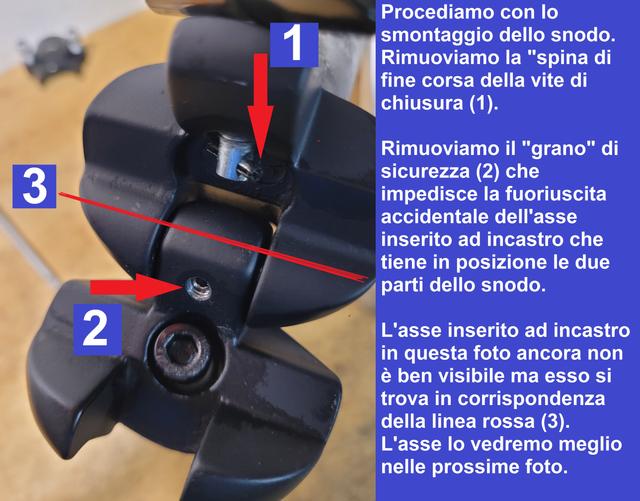 1

3

2

Procediamo con lo smontaggio dello snodo. Rimuoviamo la "spina di fine corsa della vite di chiusura (1).

Rimuoviamo il "grano" di sicurezza (2) che impedisce la fuoriuscita accidentale dell'asse inserito ad incastro che tiene in posizione le due parti dello snodo.

L'asse inserito ad incastro in questa foto ancora non è ben visibile ma esso si trova in corrispondenza della linea rossa (3). L'asse lo vedremo meglio nelle prossime foto.