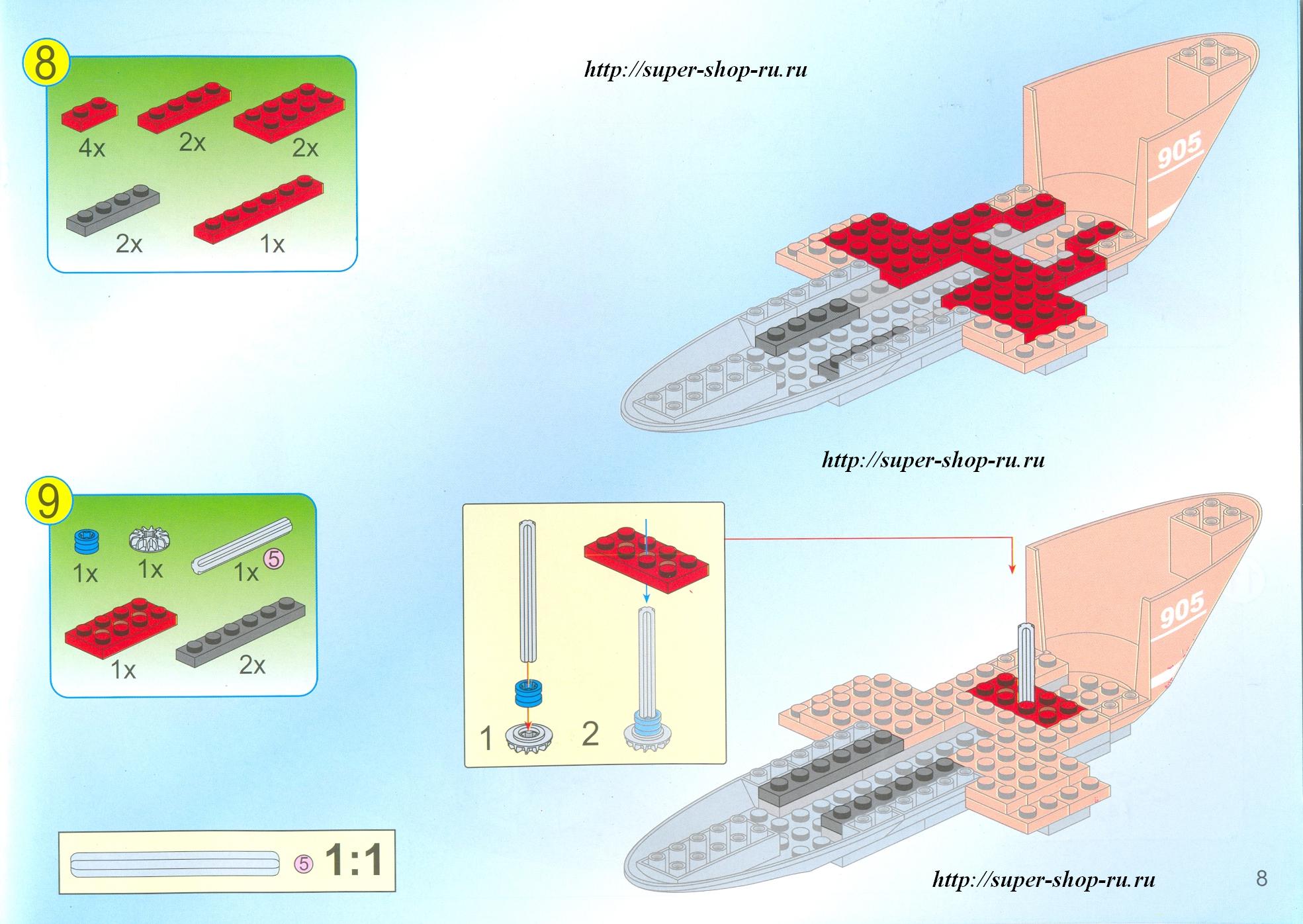 8

4x 2x 2x

2x 1x

http://super-shop-ru.ru

905

http://super-shop-ru.ru

9

1x 1x 1x 5

1x 2x

1 2

905

5 1:1

http://super-shop-ru.ru

8