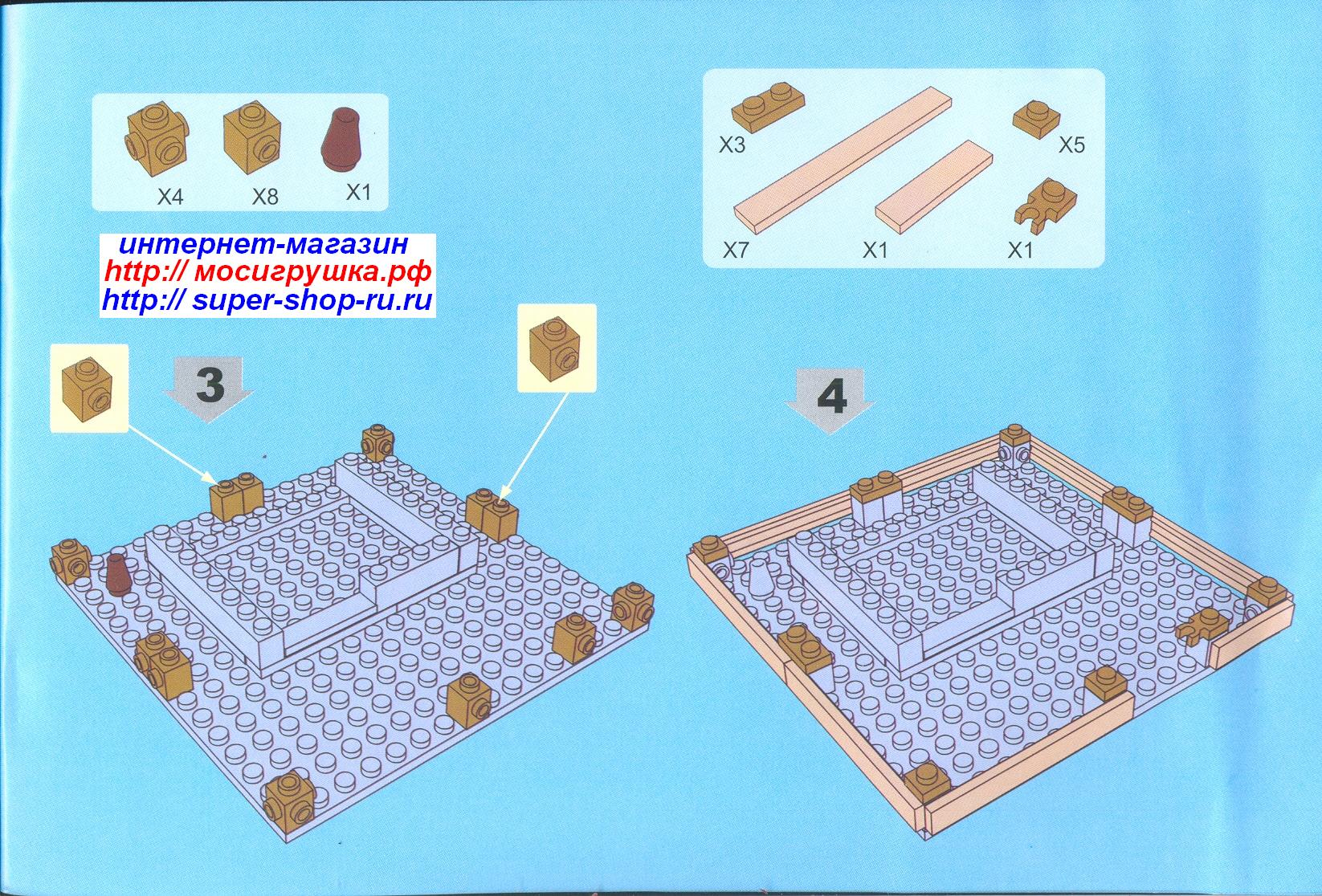 X4 X8 X1

интернет-магазин
http:// мосигрушка.рф
http:// super-shop-ru.ru

3

X3 X5
X7 X1 X1

4