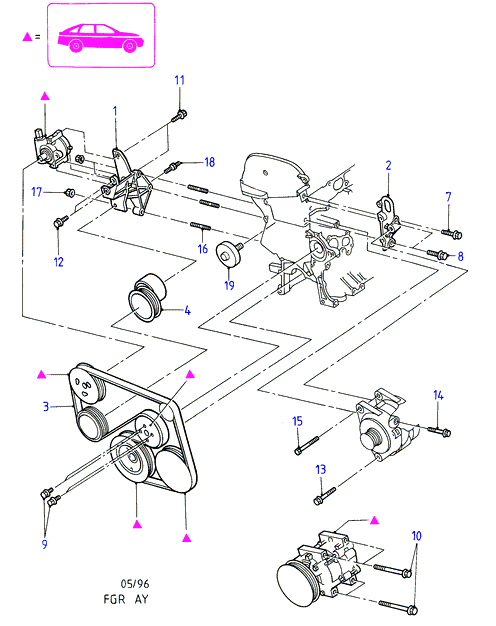 ▲ =

11
1
18
2
17
7
12
16
8
19
4
3
14
15
13
9
10

05/96
FGR AY