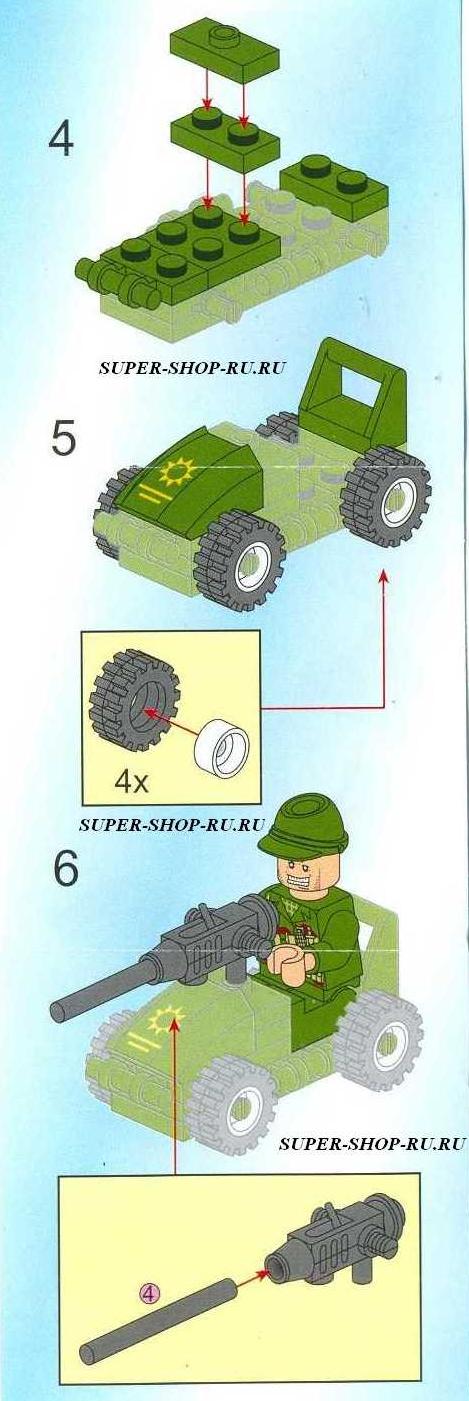 4

SUPER-SHOP-RU.RU

5

4x

SUPER-SHOP-RU.RU

6

SUPER-SHOP-RU.RU

④