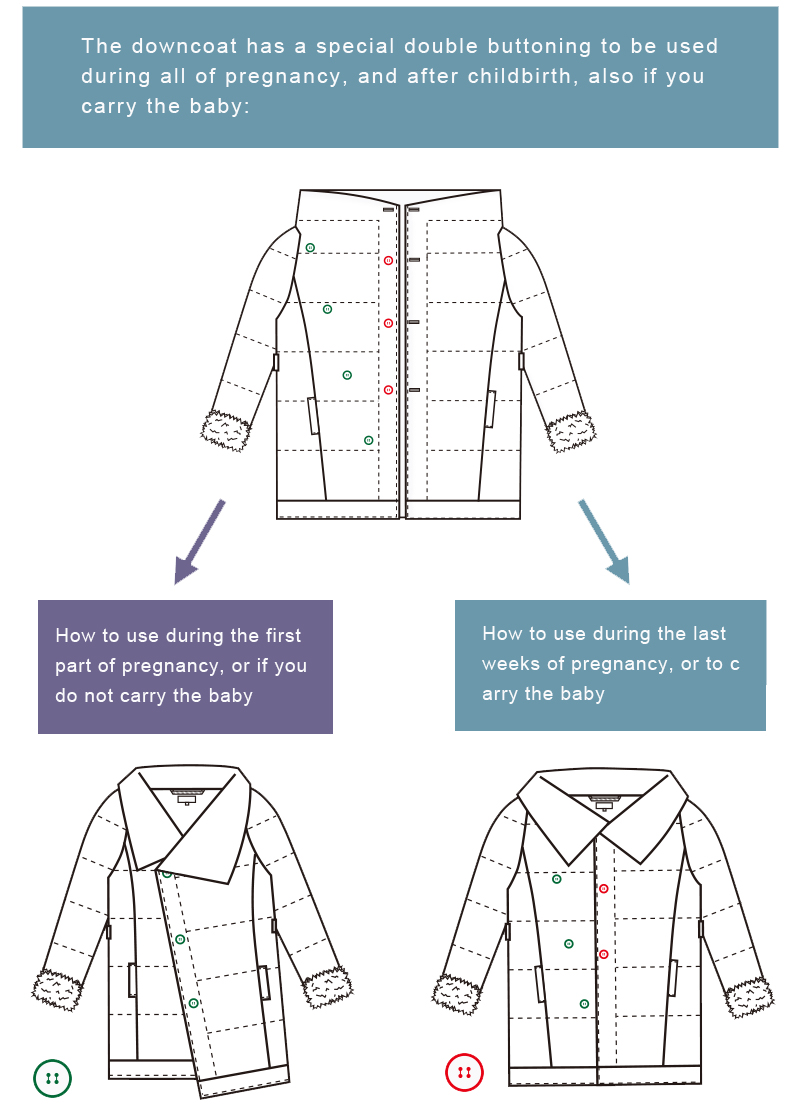 The downcoat has a special double buttoning to be used during all of pregnancy, and after childbirth, also if you carry the baby:

How to use during the first part of pregnancy, or if you do not carry the baby

How to use during the last weeks of pregnancy, or to c arry the baby