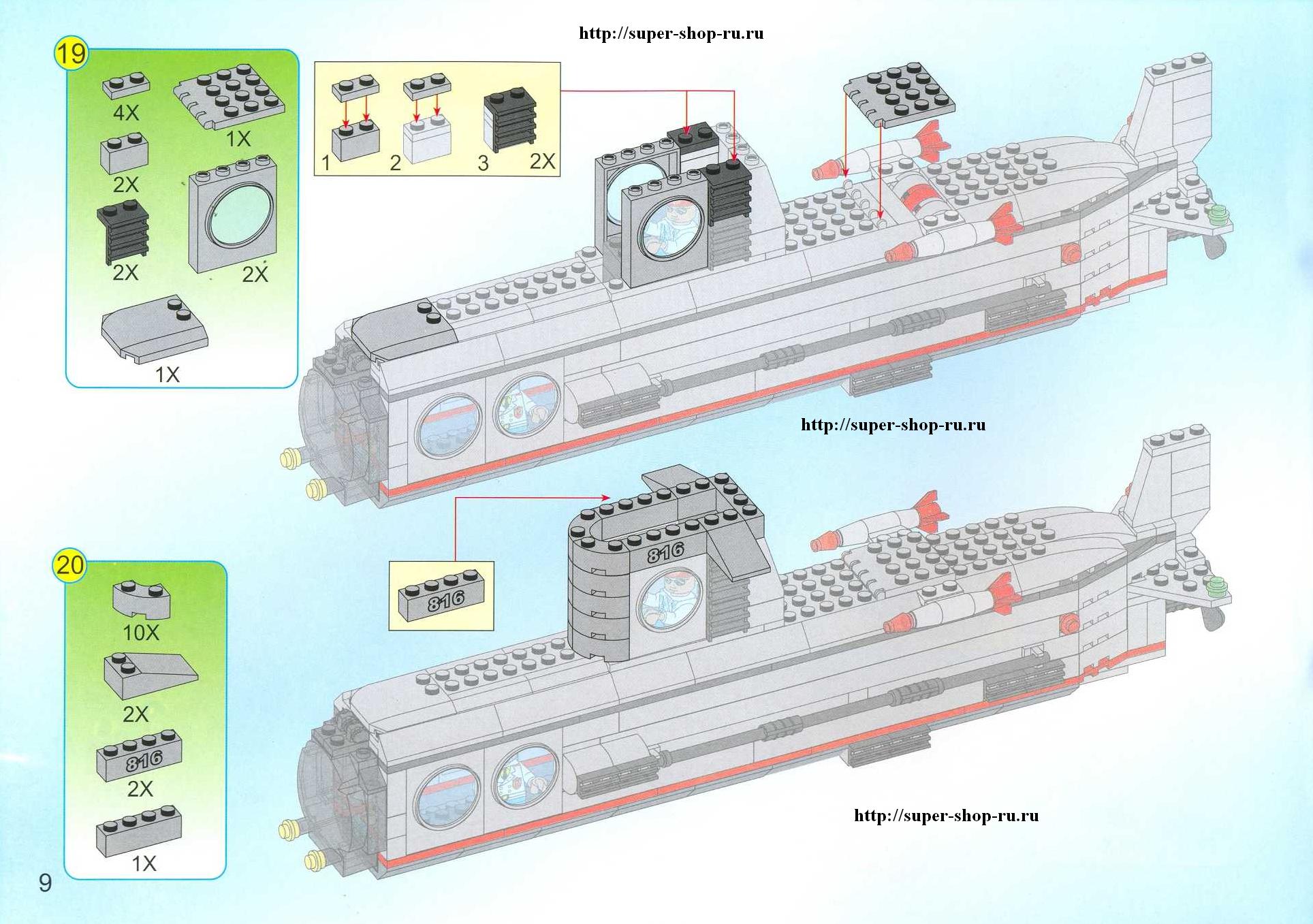 http://super-shop-ru.ru

19

4X

1X

2X

2X

2X

1X

1

2

3

2X

http://super-shop-ru.ru

20

10X

2X

816

2X

1X

816

816

http://super-shop-ru.ru

9