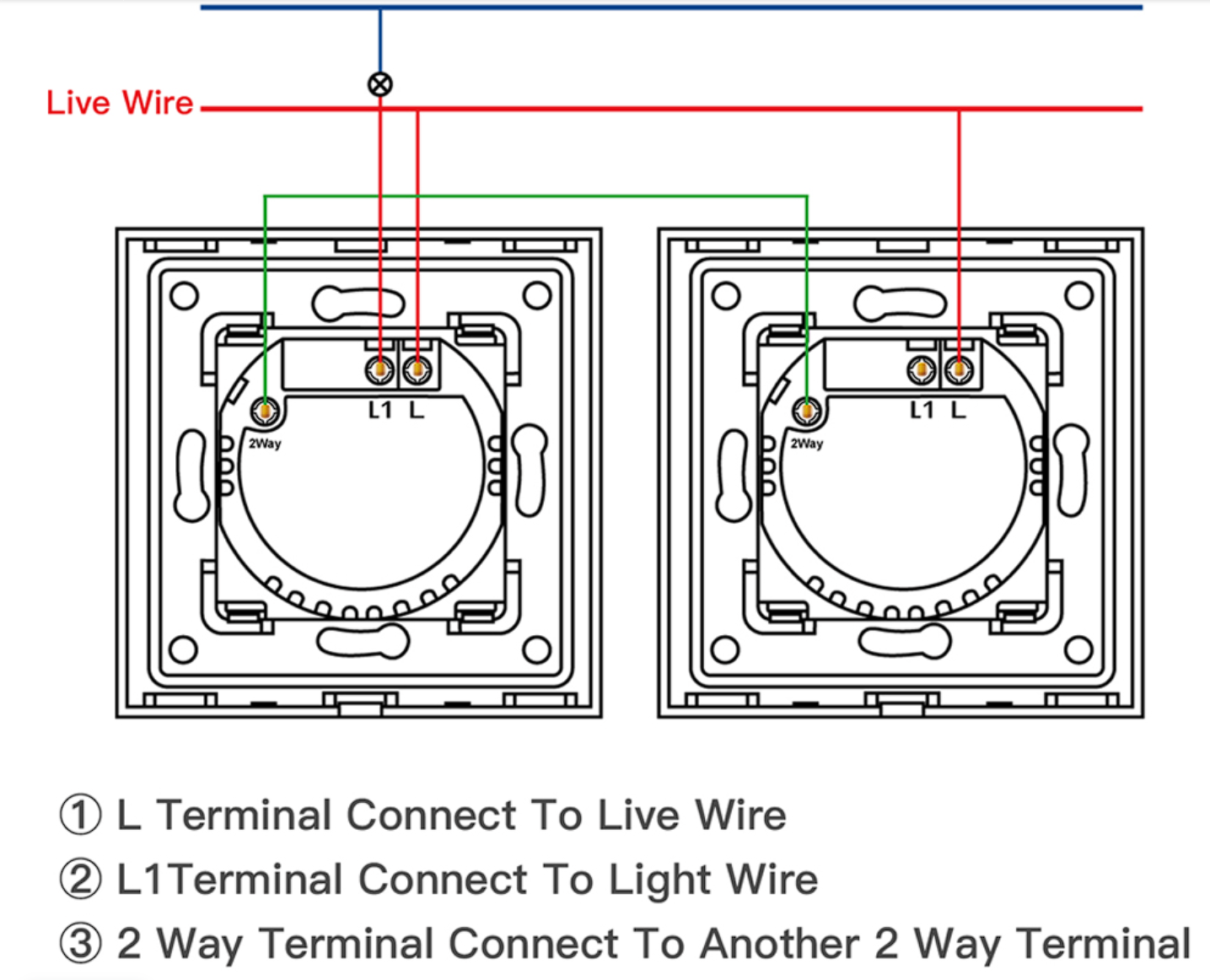 Live Wire

L1 L
2Way

L1 L
2Way

① L Terminal Connect To Live Wire
② L1Terminal Connect To Light Wire
③ 2 Way Terminal Connect To Another 2 Way Terminal