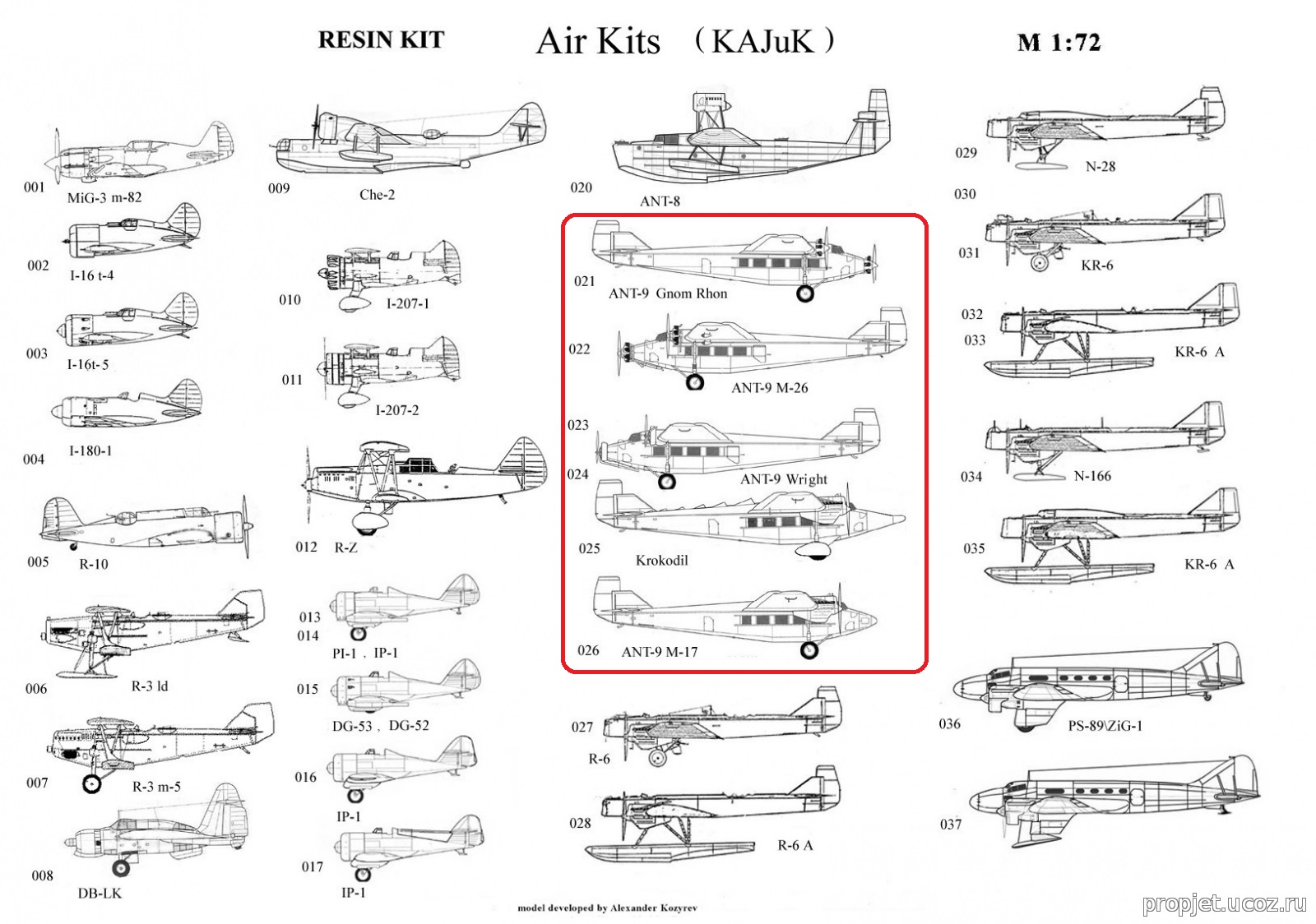 RESIN KIT

Air Kits （KAJuK）

M 1:72

001 MiG-3 m-82

002 I-16 t-4

003 I-16t-5

004 I-180-1

005 R-10

006 R-3 ld

007 R-3 m-5

008 DB-LK

009 Che-2

010 I-207-1

011 I-207-2

012 R-Z

013
014 PI-1 , IP-1

015 DG-53 , DG-52

016 IP-1

017 IP-1

020 ANT-8

021 ANT-9 Gnom Rhon

022 ANT-9 M-26

023
024 ANT-9 Wright

025 Krokodil

026 ANT-9 M-17

027 R-6

028 R-6 A

029 N-28

030
031 KR-6

032
033 KR-6 A

034 N-166

035 KR-6 A

036 PS-89\ZiG-1

037

model developed by Alexander Kozyrev

propjet.ucoz.ru