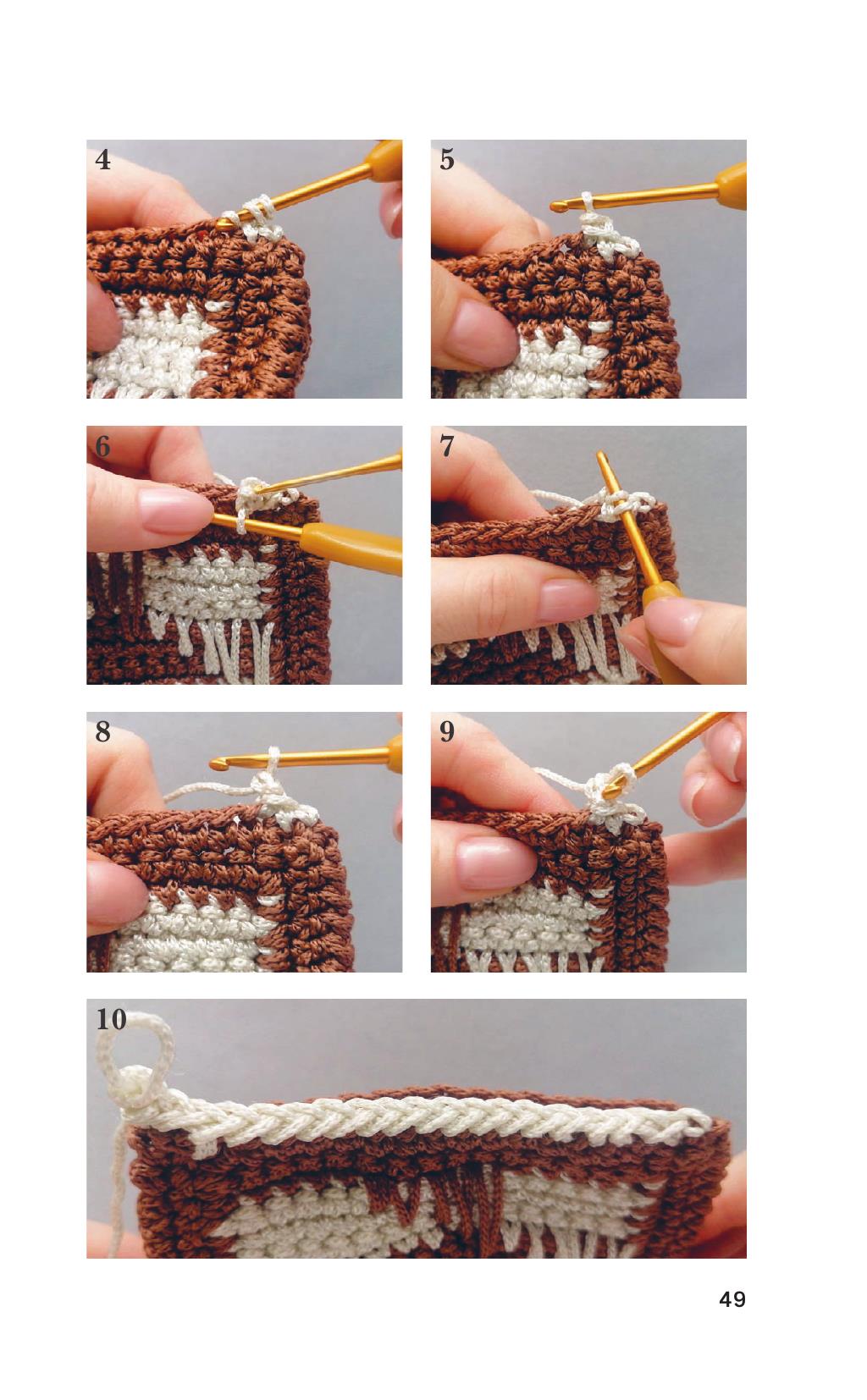 4

5

6

7

8

9

10

49