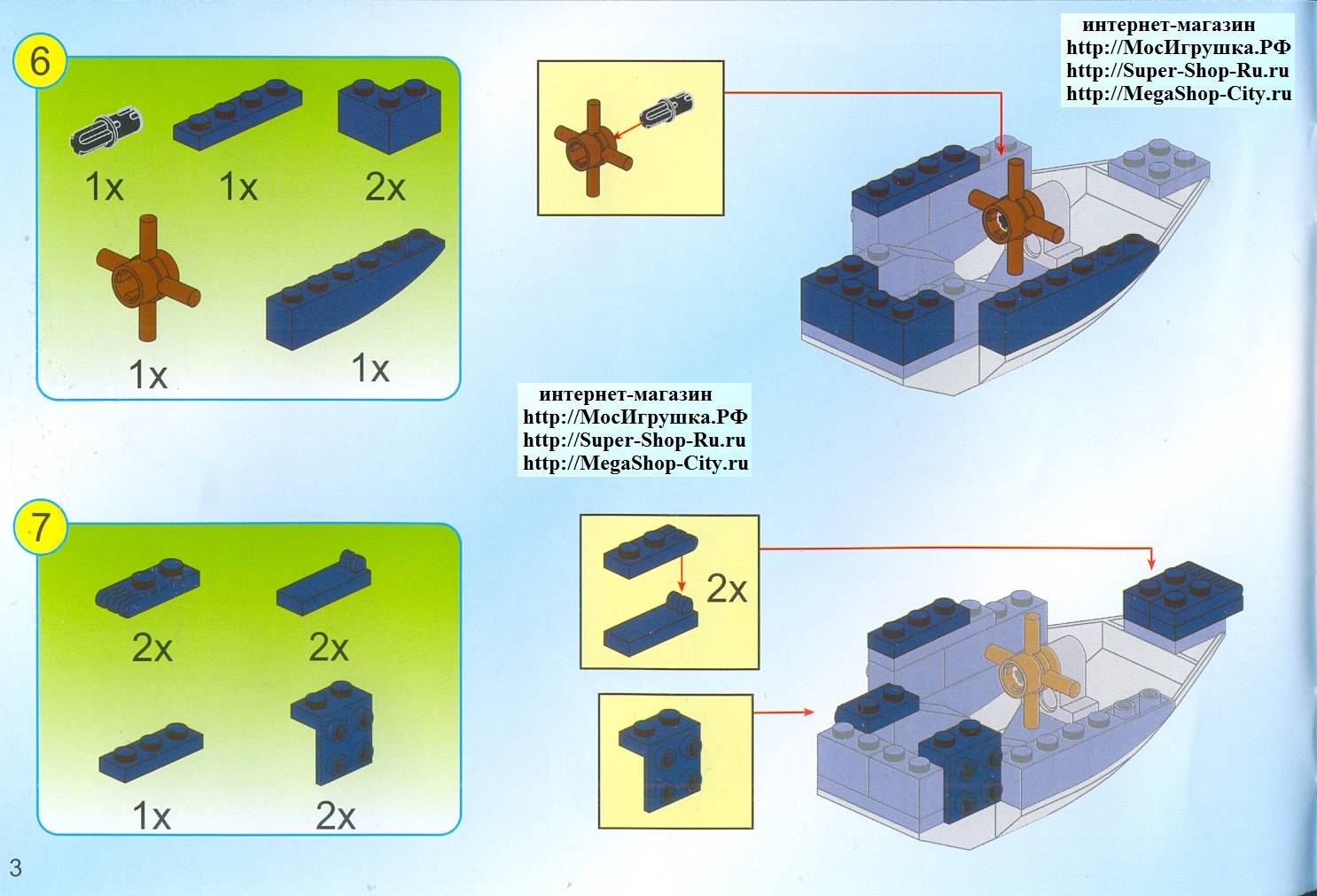 6

1x 1x 2x

1x 1x

интернет-магазин
http://МосИгрушка.РФ
http://Super-Shop-Ru.ru
http://MegaShop-City.ru

интернет-магазин
http://МосИгрушка.РФ
http://Super-Shop-Ru.ru
http://MegaShop-City.ru

7

2x 2x

1x 2x

2x

3