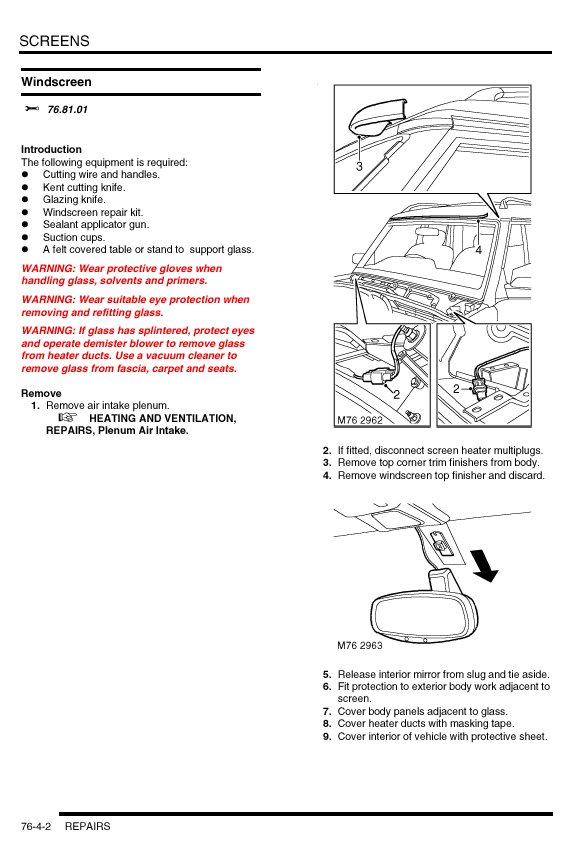 SCREENS

Windscreen

76.81.01

Introduction
The following equipment is required:
- Cutting wire and handles.
- Kent cutting knife.
- Glazing knife.
- Windscreen repair kit.
- Sealant applicator gun.
- Suction cups.
- A felt covered table or stand to support glass.

WARNING: Wear protective gloves when handling glass, solvents and primers.

WARNING: Wear suitable eye protection when removing and refitting glass.

WARNING: If glass has splintered, protect eyes and operate demister blower to remove glass from heater ducts. Use a vacuum cleaner to remove glass from fascia, carpet and seats.

Remove
1. Remove air intake plenum.
HEATING AND VENTILATION, REPAIRS, Plenum Air Intake.

3
4
2
2
M76 2962

2. If fitted, disconnect screen heater multiplugs.
3. Remove top corner trim finishers from body.
4. Remove windscreen top finisher and discard.

M76 2963

5. Release interior mirror from slug and tie aside.
6. Fit protection to exterior body work adjacent to screen.
7. Cover body panels adjacent to glass.
8. Cover heater ducts with masking tape.
9. Cover interior of vehicle with protective sheet.

76-4-2 REPAIRS