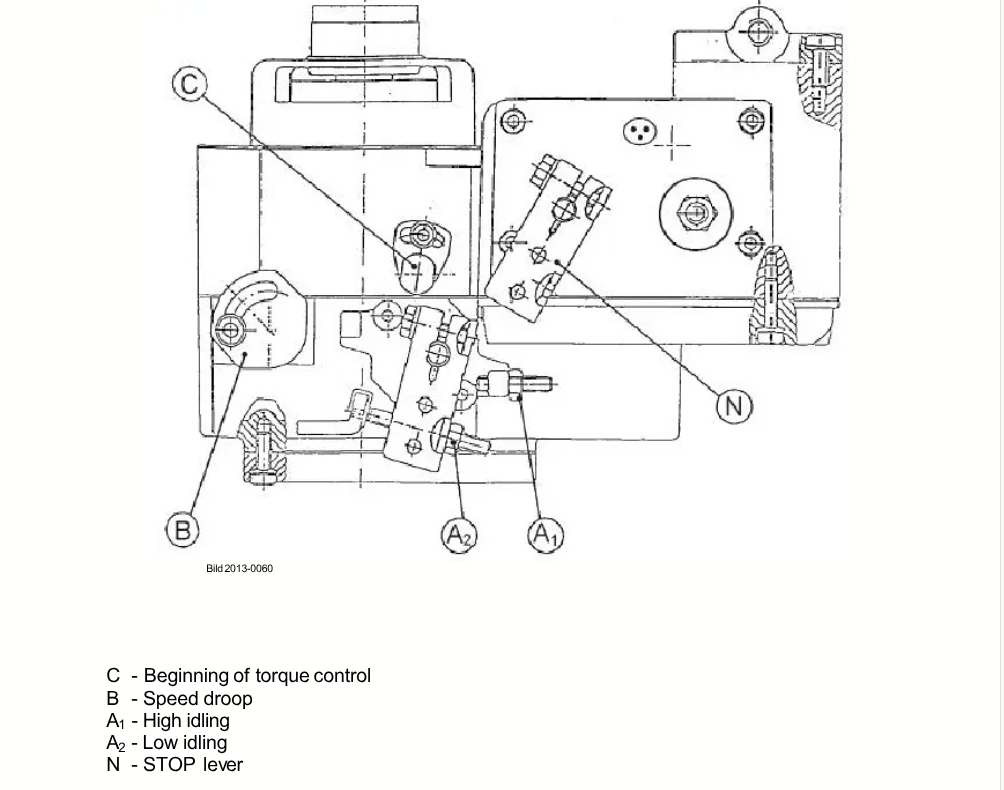 C

N

B

$A_2$

$A_1$

Bild 2013-0060

C - Beginning of torque control
B - Speed droop
$A_1$ - High idling
$A_2$ - Low idling
N - STOP lever