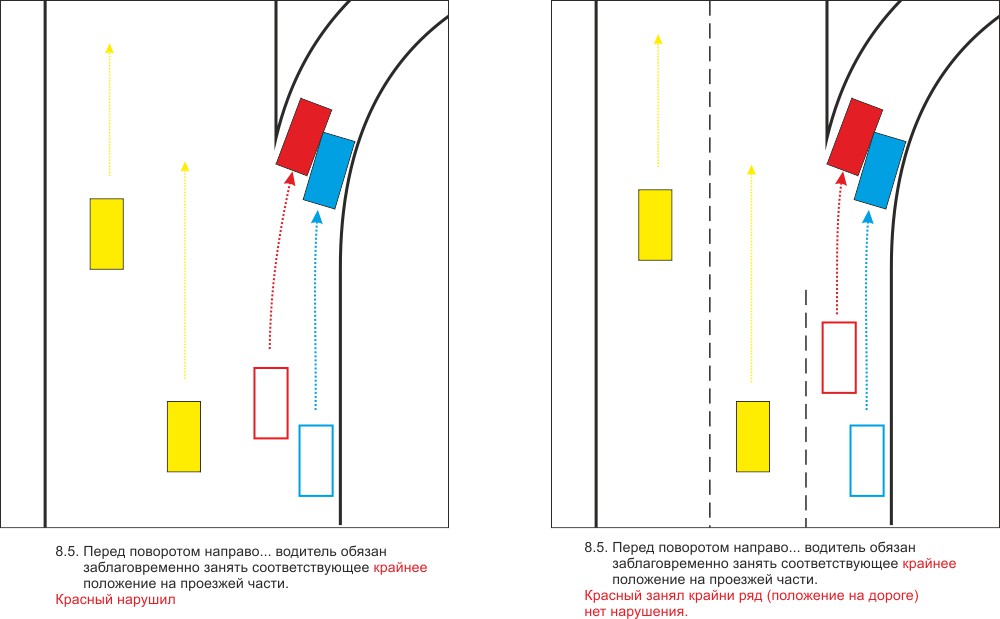 8.5. Перед поворотом направо... водитель обязан заблаговременно занять соответствующее крайнее положение на проезжей части.
Красный нарушил

8.5. Перед поворотом направо... водитель обязан заблаговременно занять соответствующее крайнее положение на проезжей части.
Красный занял крайни ряд (положение на дороге) нет нарушения.