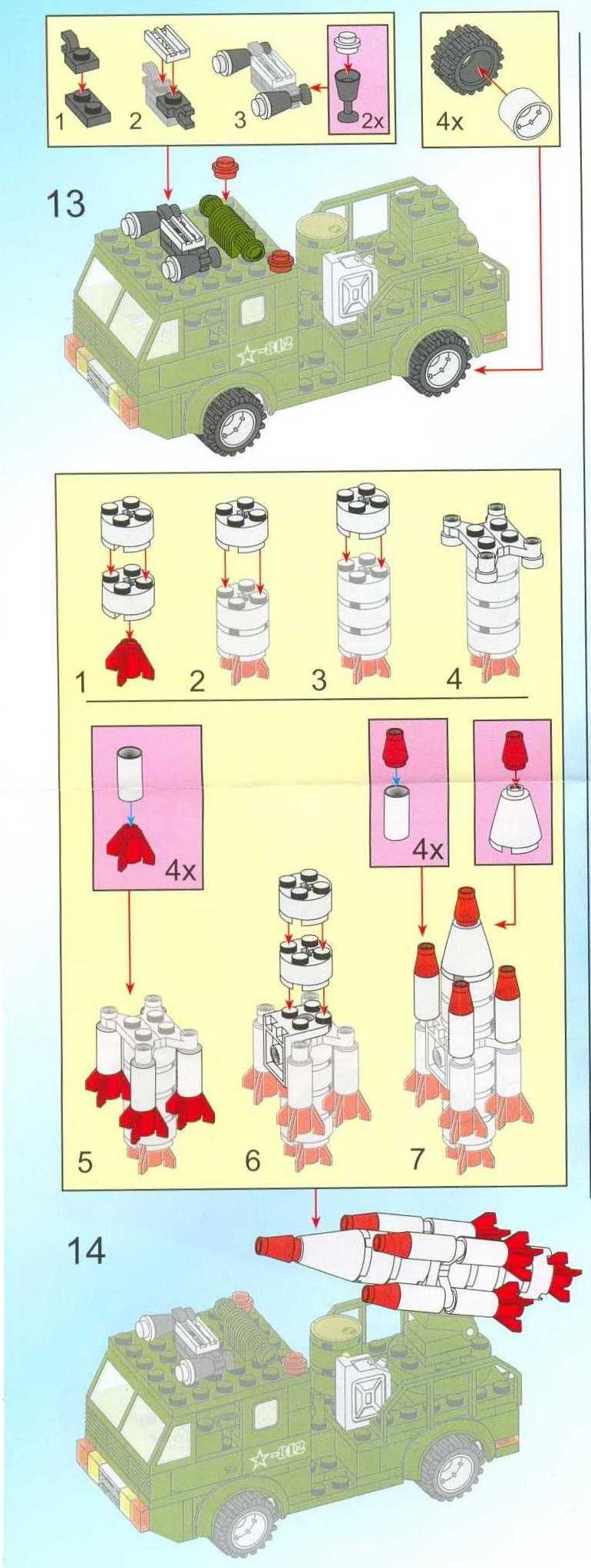 1 2 3 2x

4x

13

-812

1 2 3 4

4x

4x

5 6 7

14

-812