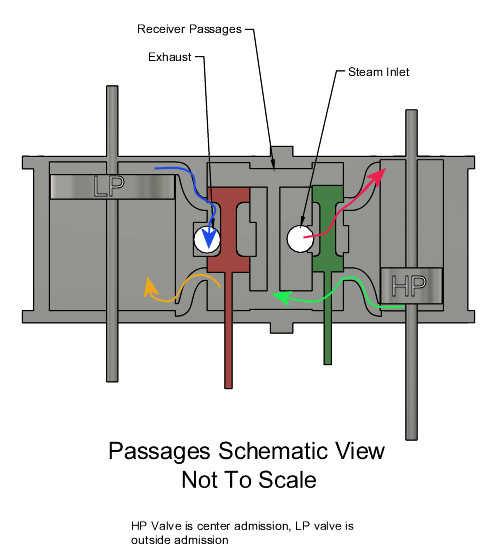 Receiver Passages

Exhaust

Steam Inlet

LP

HP

Passages Schematic View
Not To Scale

HP Valve is center admission, LP valve is outside admission