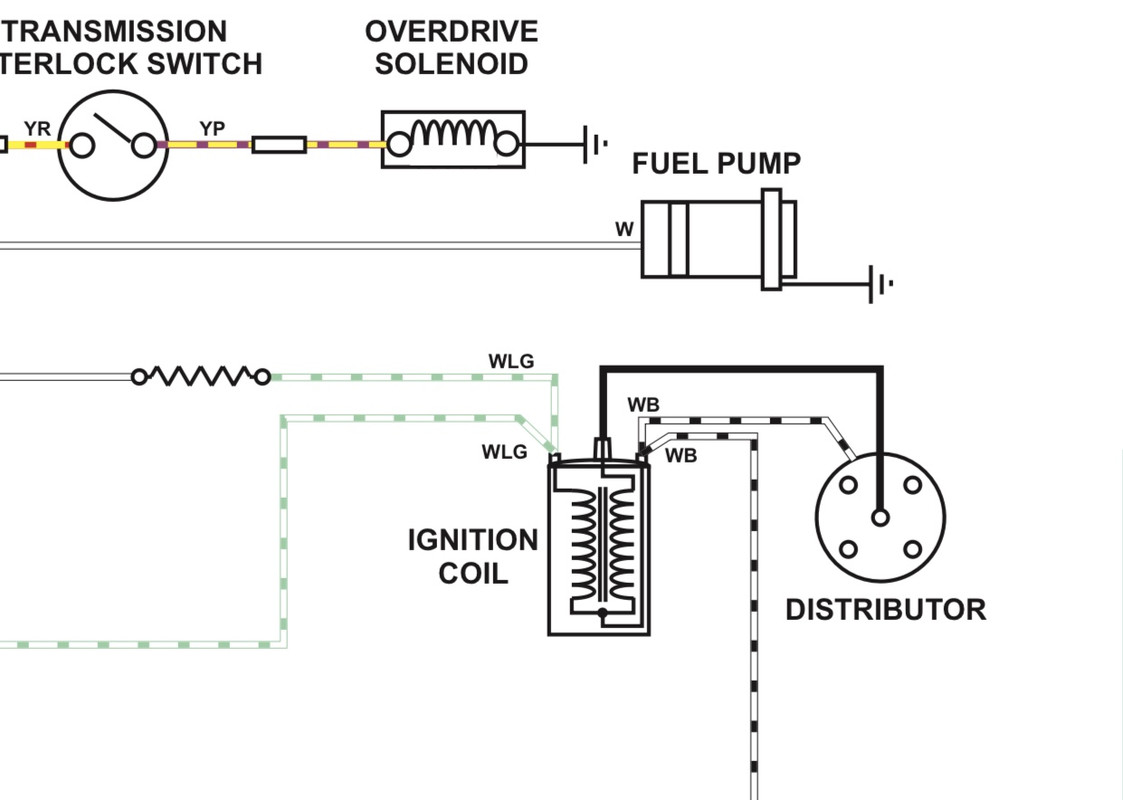 TRANSMISSION
TERLOCK SWITCH

OVERDRIVE
SOLENOID

YR

YP

FUEL PUMP

W

WLG

WB

WLG

WB

IGNITION
COIL

DISTRIBUTOR