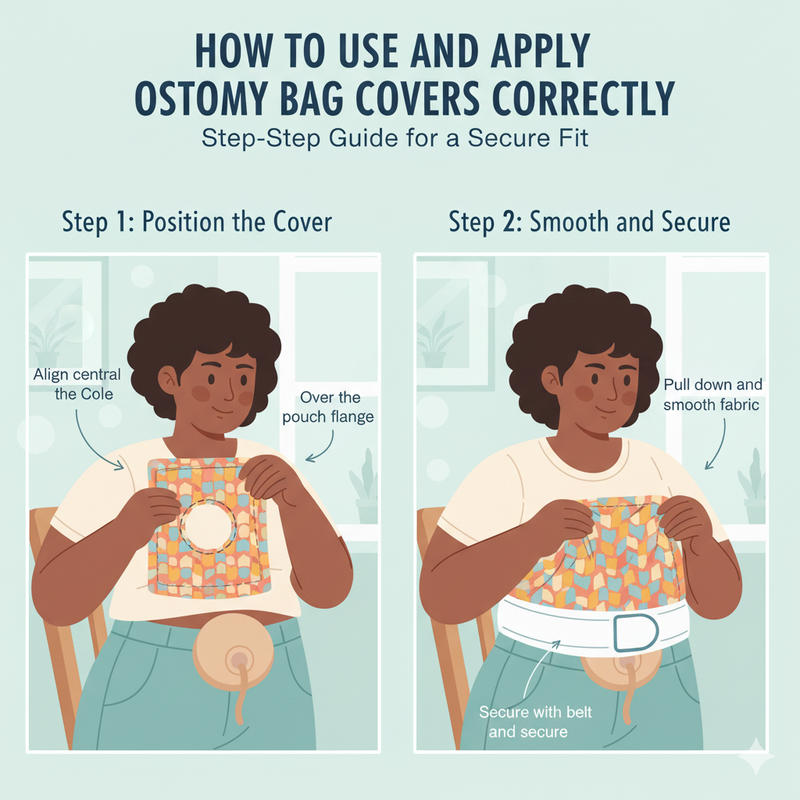 HOW TO USE AND APPLY OSTOMY BAG COVERS CORRECTLY

Step-Step Guide for a Secure Fit

Step 1: Position the Cover

Align central the Cole

Over the pouch flange

Step 2: Smooth and Secure

Pull down and smooth fabric

Secure with belt and secure