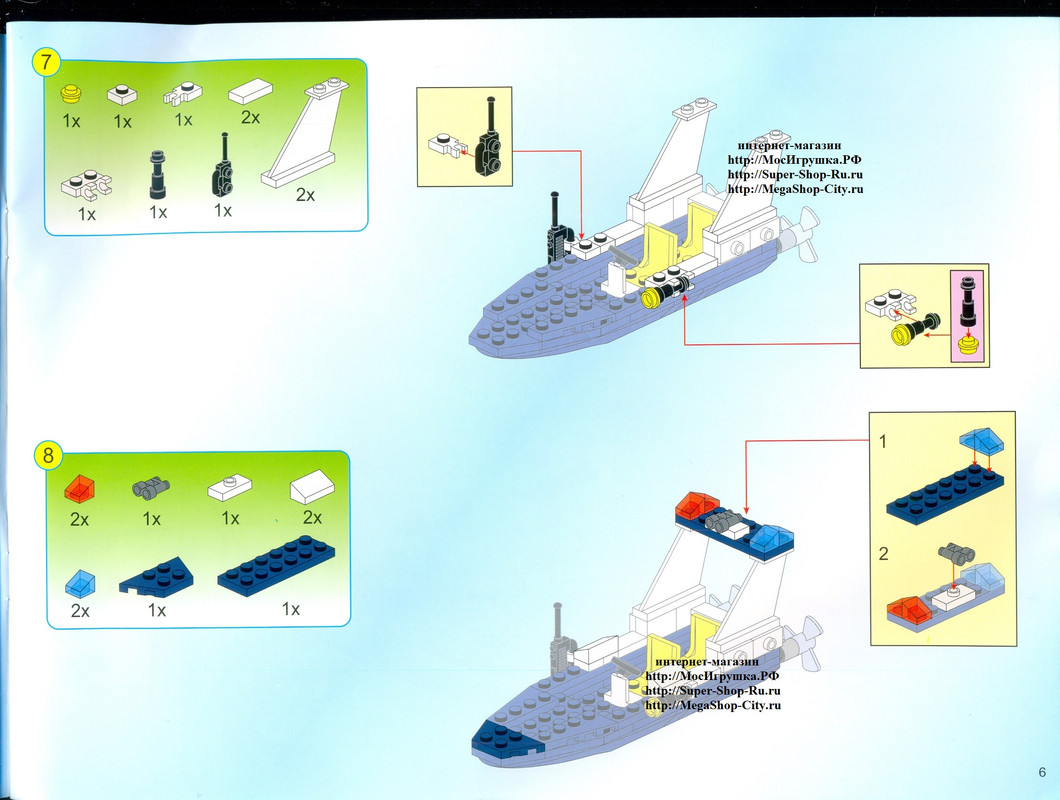 7

1x 1x 1x 2x

1x 1x 1x 2x

интернет-магазин
http://МосИгрушка.РФ
http://Super-Shop-Ru.ru
http://MegaShop-City.ru

8

2x 1x 1x 2x

2x 1x 1x

1

2

интернет-магазин
http://МосИгрушка.РФ
http://Super-Shop-Ru.ru
http://MegaShop-City.ru

6