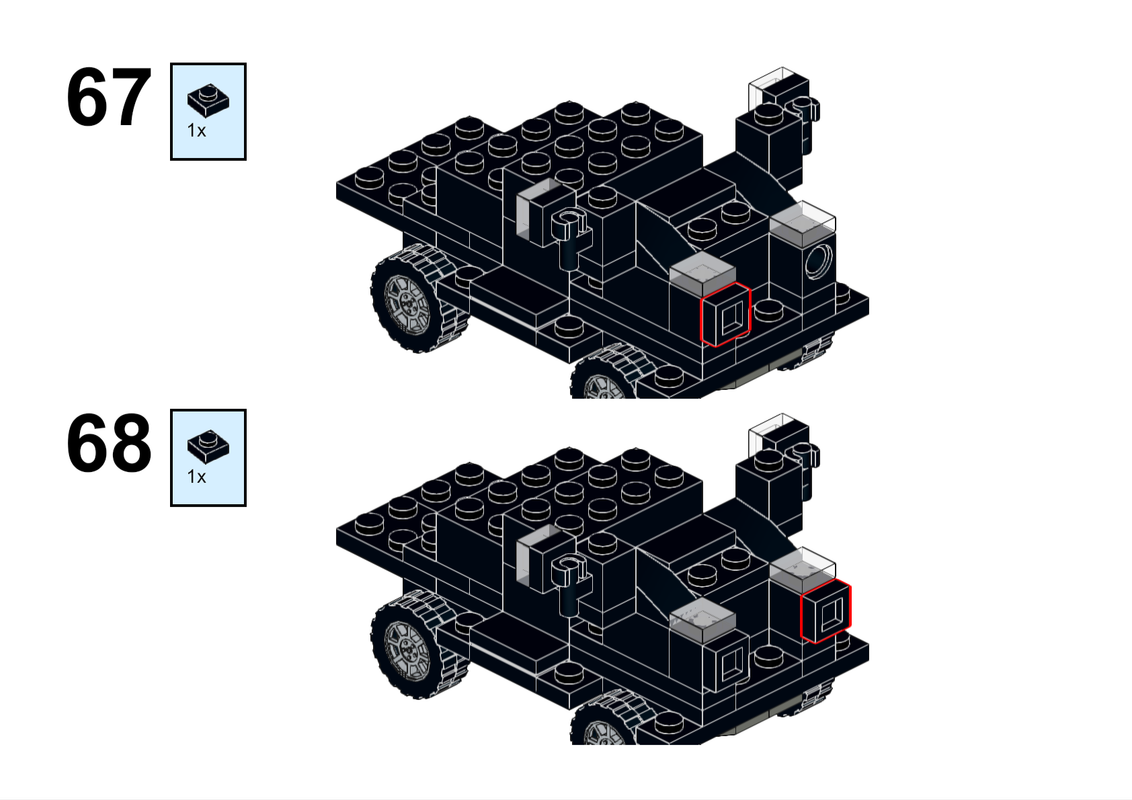 67

1x

68

1x