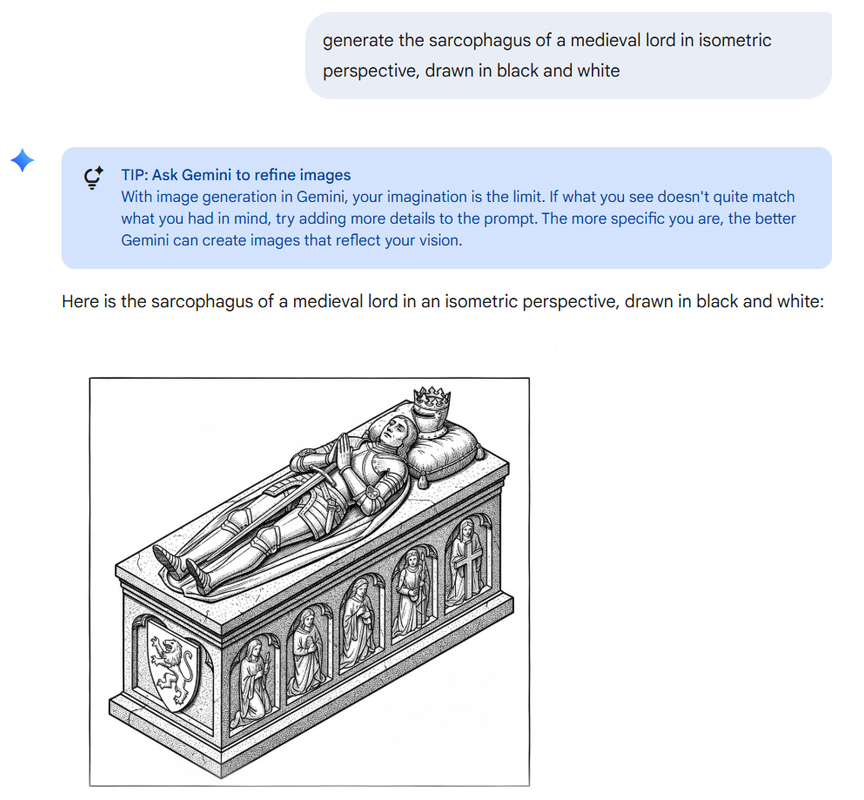 generate the sarcophagus of a medieval lord in isometric perspective, drawn in black and white

TIP: Ask Gemini to refine images
With image generation in Gemini, your imagination is the limit. If what you see doesn't quite match what you had in mind, try adding more details to the prompt. The more specific you are, the better Gemini can create images that reflect your vision.

Here is the sarcophagus of a medieval lord in an isometric perspective, drawn in black and white: