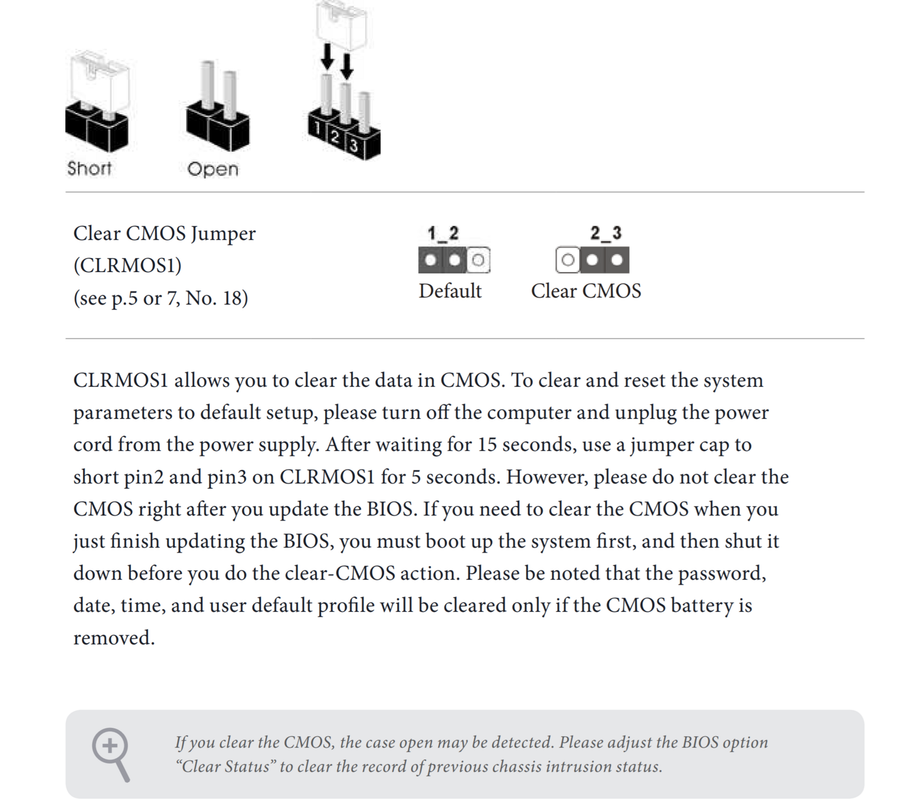 1 2 3

Short Open

Clear CMOS Jumper
(CLRMOS1)
(see p.5 or 7, No. 18)

1_2
Default

2_3
Clear CMOS

CLRMOS1 allows you to clear the data in CMOS. To clear and reset the system parameters to default setup, please turn off the computer and unplug the power cord from the power supply. After waiting for 15 seconds, use a jumper cap to short pin2 and pin3 on CLRMOS1 for 5 seconds. However, please do not clear the CMOS right after you update the BIOS. If you need to clear the CMOS when you just finish updating the BIOS, you must boot up the system first, and then shut it down before you do the clear-CMOS action. Please be noted that the password, date, time, and user default profile will be cleared only if the CMOS battery is removed.

If you clear the CMOS, the case open may be detected. Please adjust the BIOS option "Clear Status" to clear the record of previous chassis intrusion status.