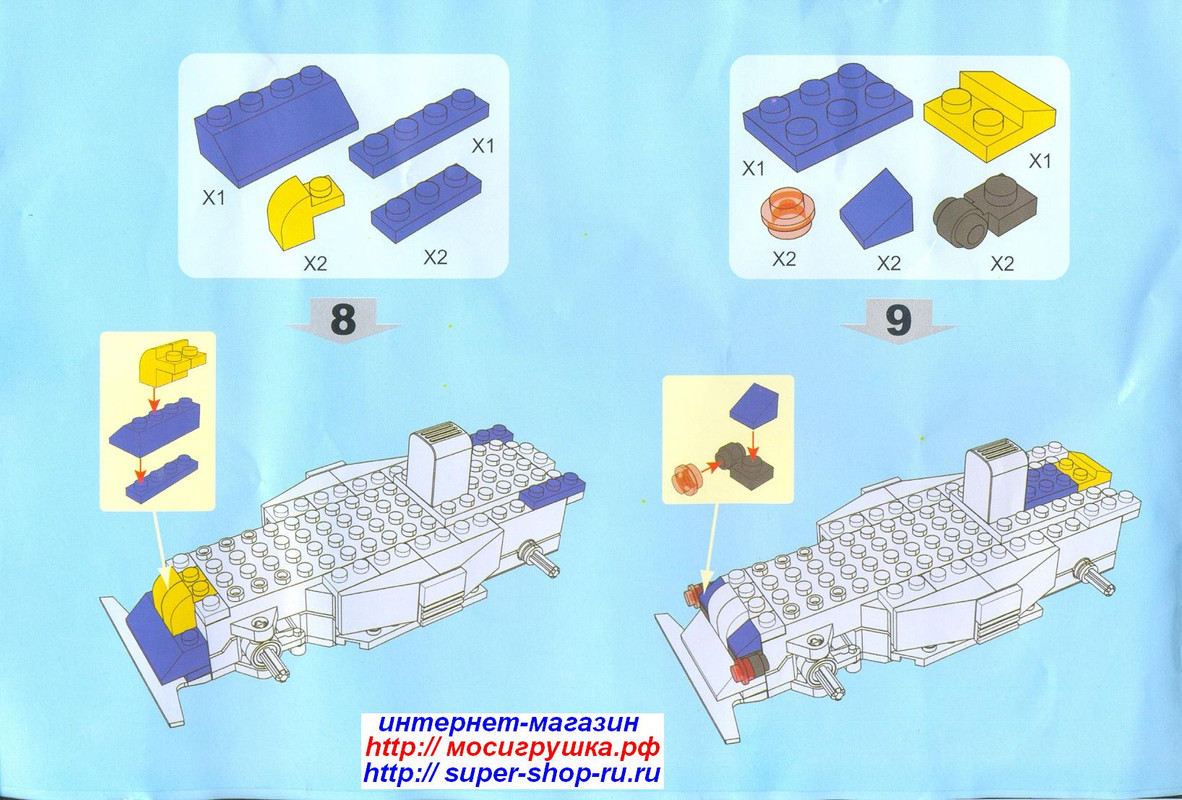 X1
X1
X2
X2

8

X1
X1
X2
X2
X2

9

интернет-магазин
http:// мосигрушка.рф
http:// super-shop-ru.ru