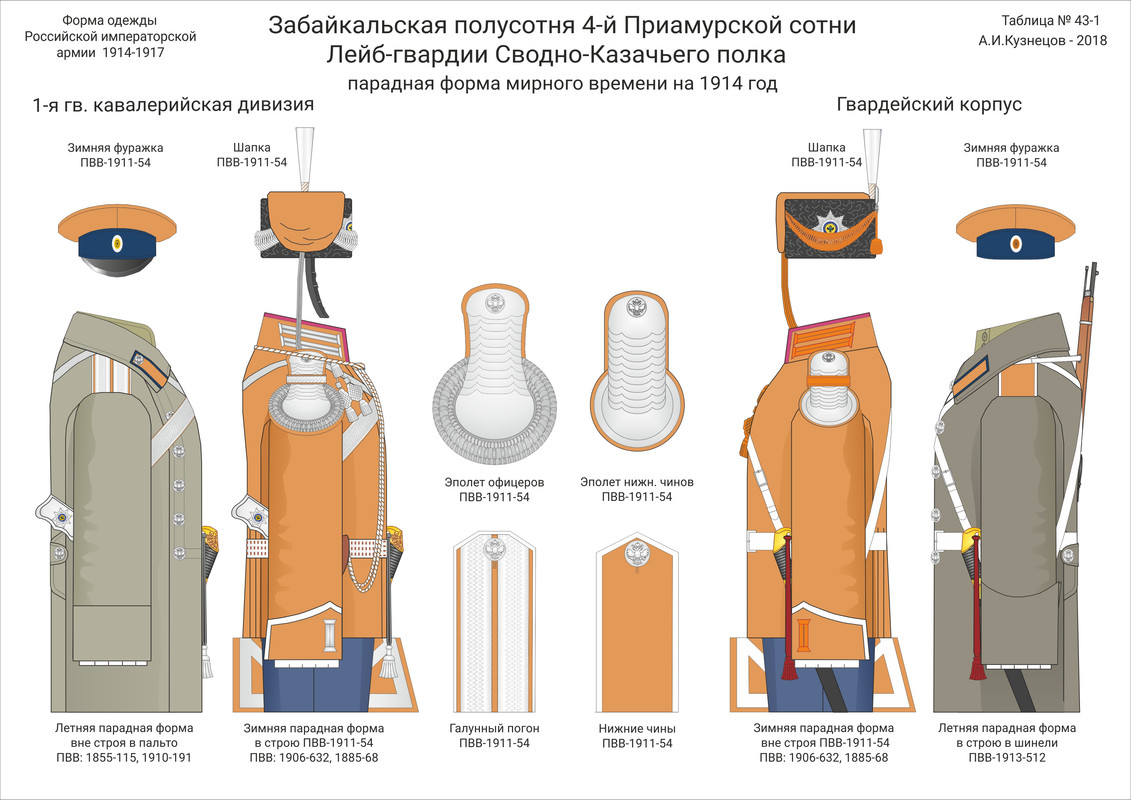 Форма одежды
Российской императорской
армии 1914-1917

Забайкальская полусотня 4-й Приамурской сотни
Лейб-гвардии Сводно-Казачьего полка
парадная форма мирного времени на 1914 год

Таблица № 43-1
А.И.Кузнецов - 2018

1-я гв. кавалерийская дивизия

Гвардейский корпус

Зимняя фуражка
ПВВ-1911-54

Шапка
ПВВ-1911-54

Шапка
ПВВ-1911-54

Зимняя фуражка
ПВВ-1911-54

Эполет офицеров
ПВВ-1911-54

Эполет нижн. чинов
ПВВ-1911-54

Летняя парадная форма
вне строя в пальто
ПВВ: 1855-115, 1910-191

Зимняя парадная форма
в строю ПВВ-1911-54
ПВВ: 1906-632, 1885-68

Галунный погон
ПВВ-1911-54

Нижние чины
ПВВ-1911-54

Зимняя парадная форма
вне строя ПВВ-1911-54
ПВВ: 1906-632, 1885-68

Летняя парадная форма
в строю в шинели
ПВВ-1913-512