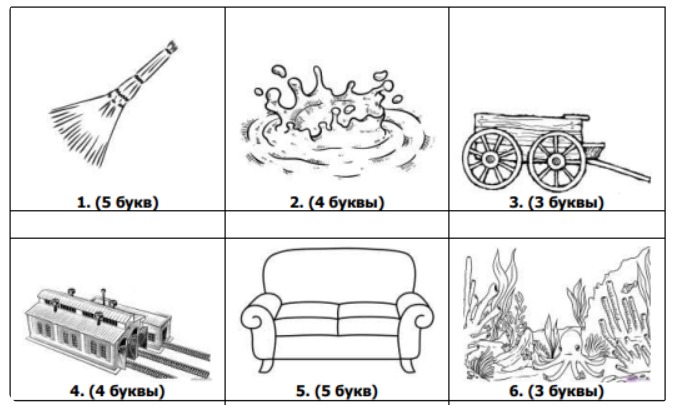 | 1. (5 букв) | 2. (4 буквы) | 3. (3 буквы) |
|---|---|---|
| | | |
| 4. (4 буквы) | 5. (5 букв) | 6. (3 буквы) |