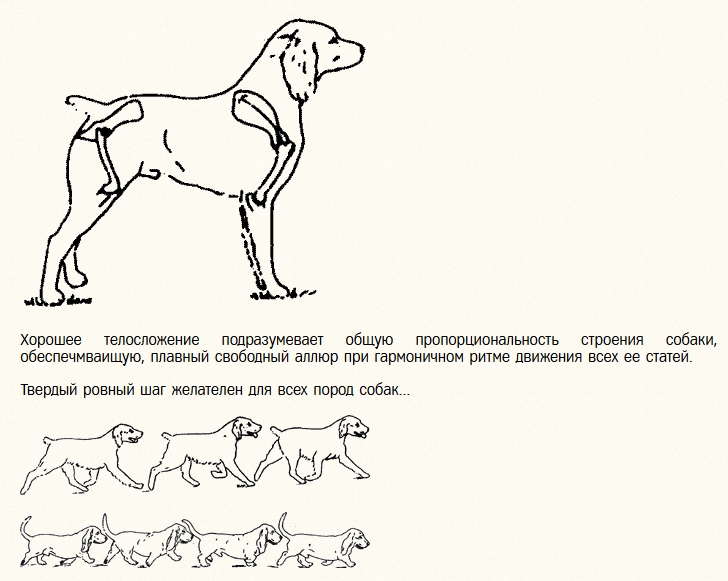 Хорошее телосложение подразумевает общую пропорциональность строения собаки, обеспечмваищую, плавный свободный аллюр при гармоничном ритме движения всех ее статей.

Твердый ровный шаг желателен для всех пород собак...