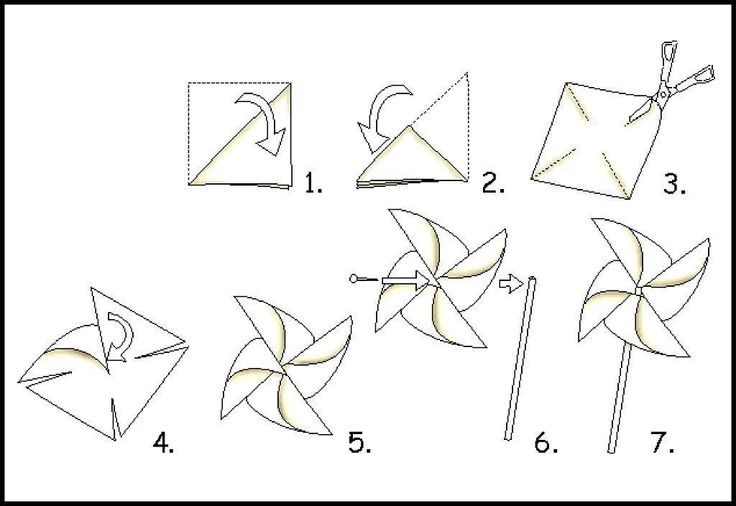 1.

2.

3.

4.

5.

6.

7.