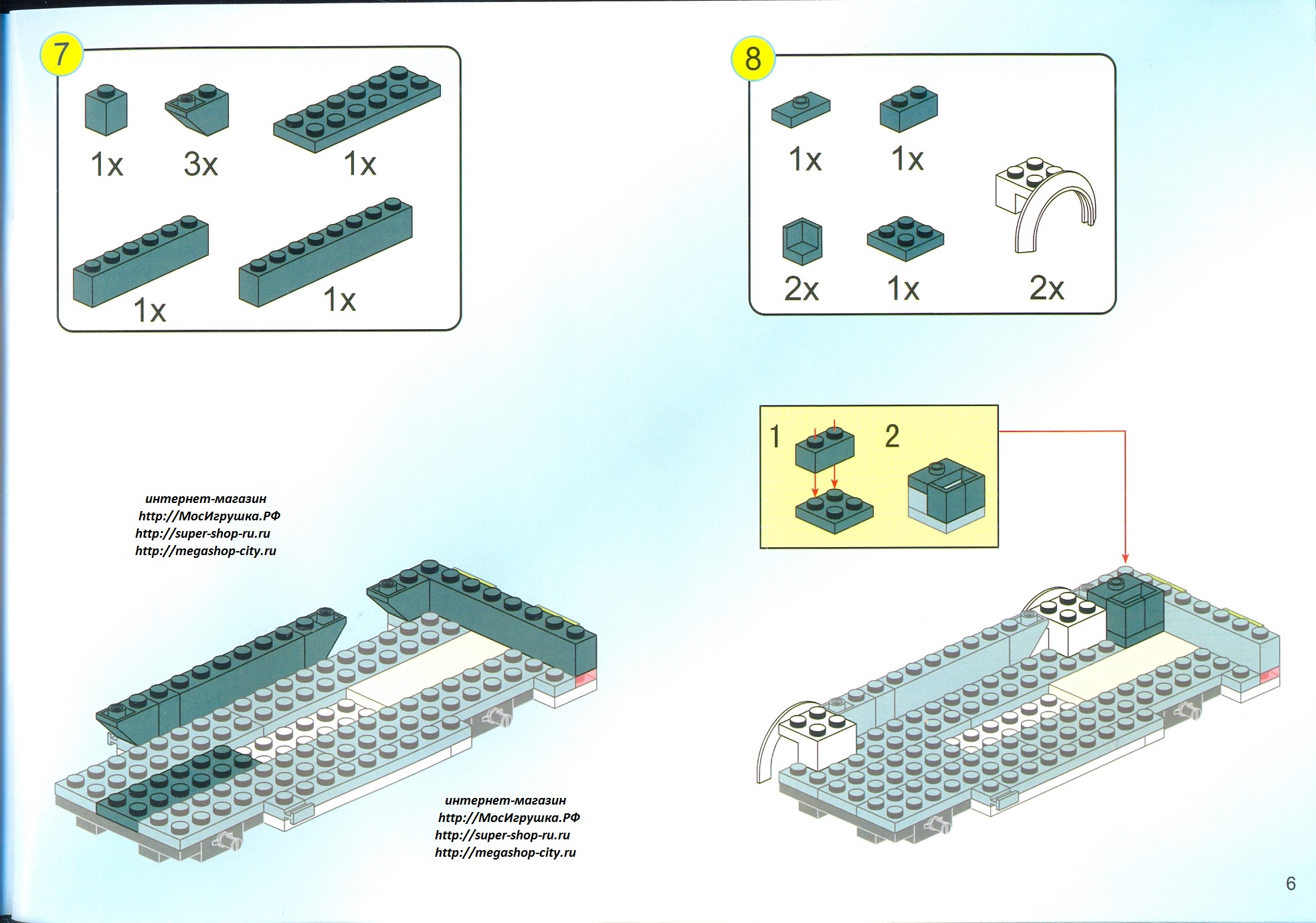 7

1x 3x 1x

1x 1x

8

1x 1x

2x 1x 2x

1 2

интернет-магазин
http://МосИгрушка.РФ
http://super-shop-ru.ru
http://megashop-city.ru

интернет-магазин
http://МосИгрушка.РФ
http://super-shop-ru.ru
http://megashop-city.ru

6