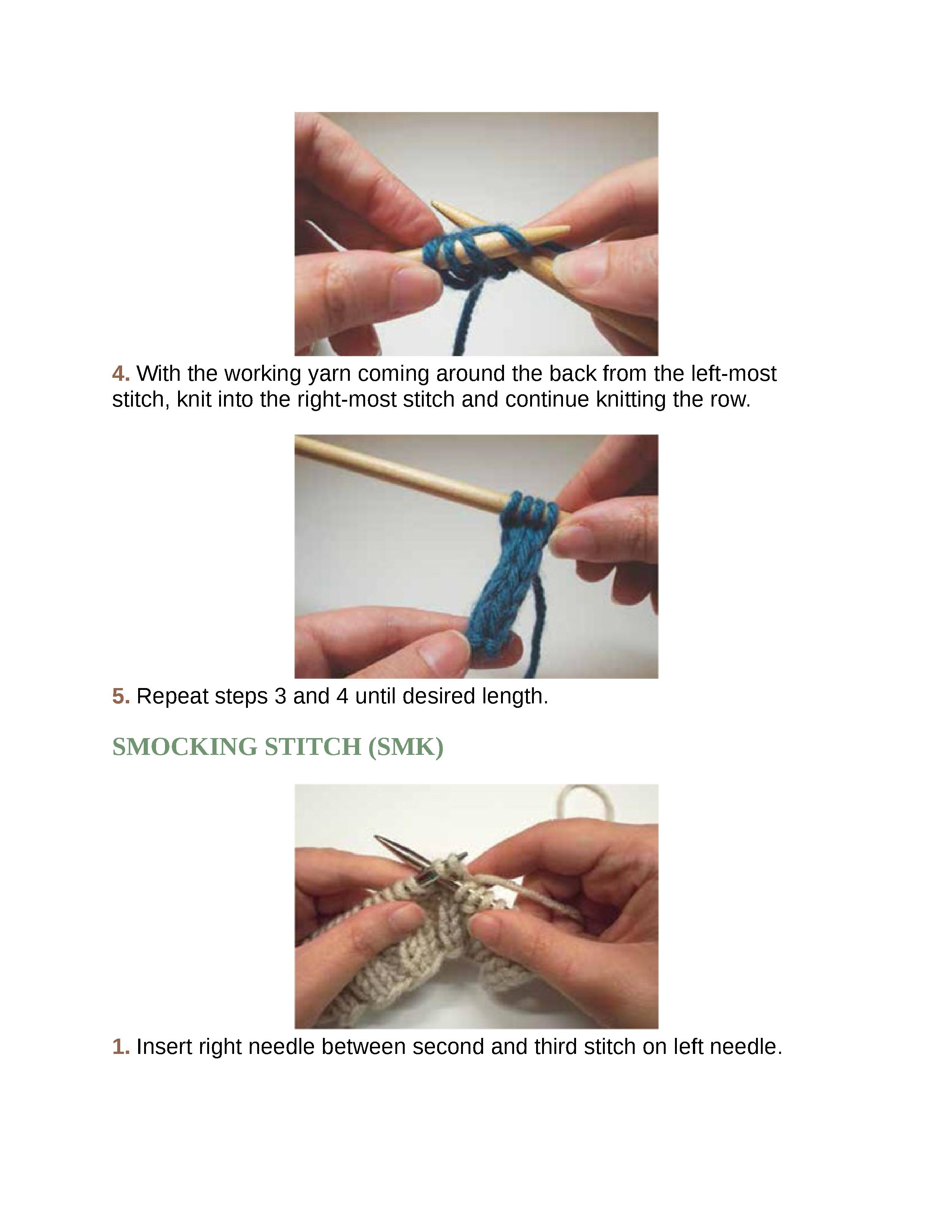 4. With the working yarn coming around the back from the left-most stitch, knit into the right-most stitch and continue knitting the row.

5. Repeat steps 3 and 4 until desired length.

SMOCKING STITCH (SMK)

1. Insert right needle between second and third stitch on left needle.