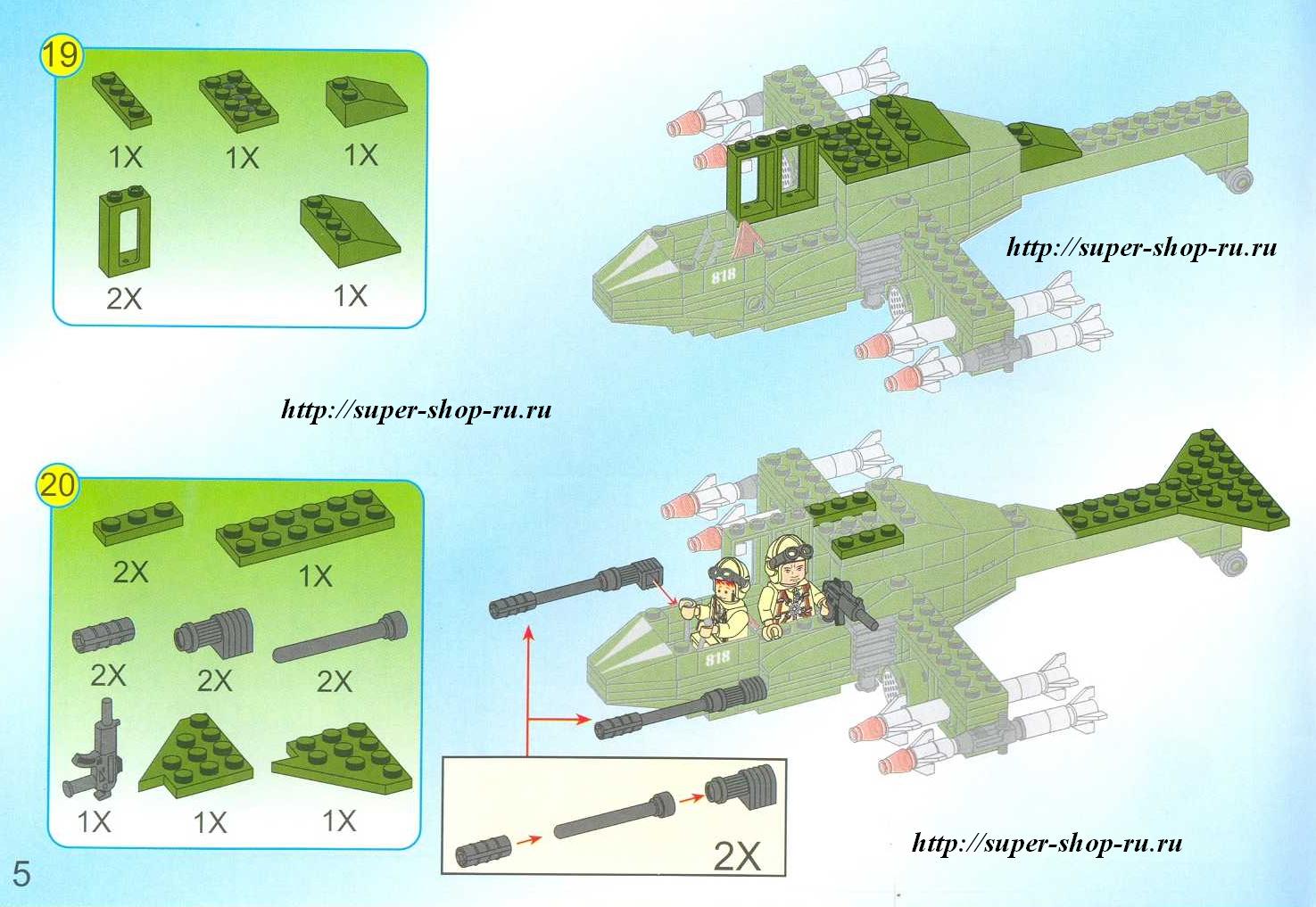 19

1X

1X

1X

2X

1X

818

http://super-shop-ru.ru

http://super-shop-ru.ru

20

2X

1X

2X

2X

2X

1X

1X

1X

818

2X

http://super-shop-ru.ru

5