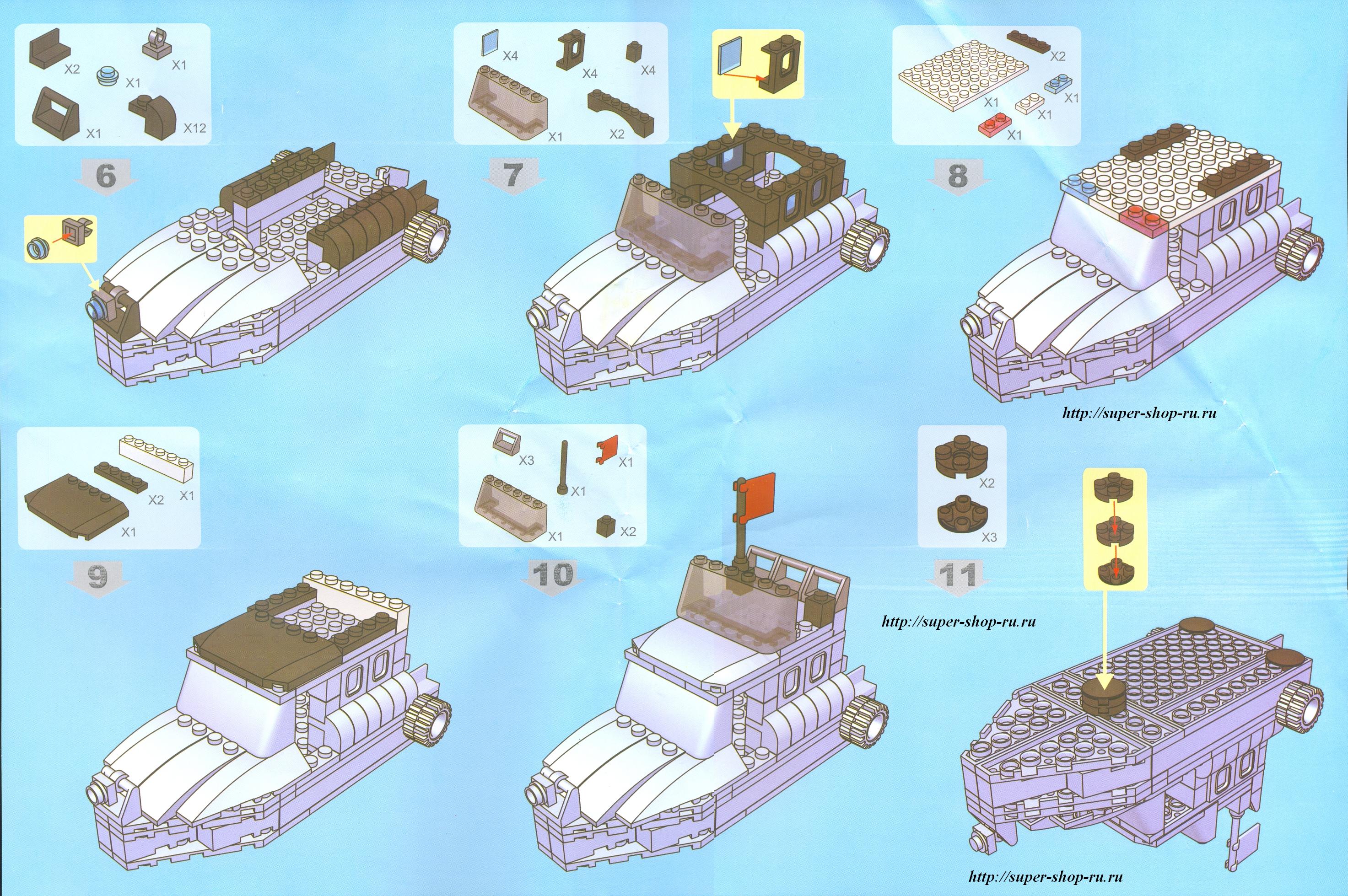 X2
X1
X1
X1
X12

6

X4
X4
X4
X1
X2

7

X2
X1
X1
X1
X1

8

http://super-shop-ru.ru

X1
X2
X1

9

X3
X1
X1
X1
X2

10

X2
X3

11

http://super-shop-ru.ru

http://super-shop-ru.ru