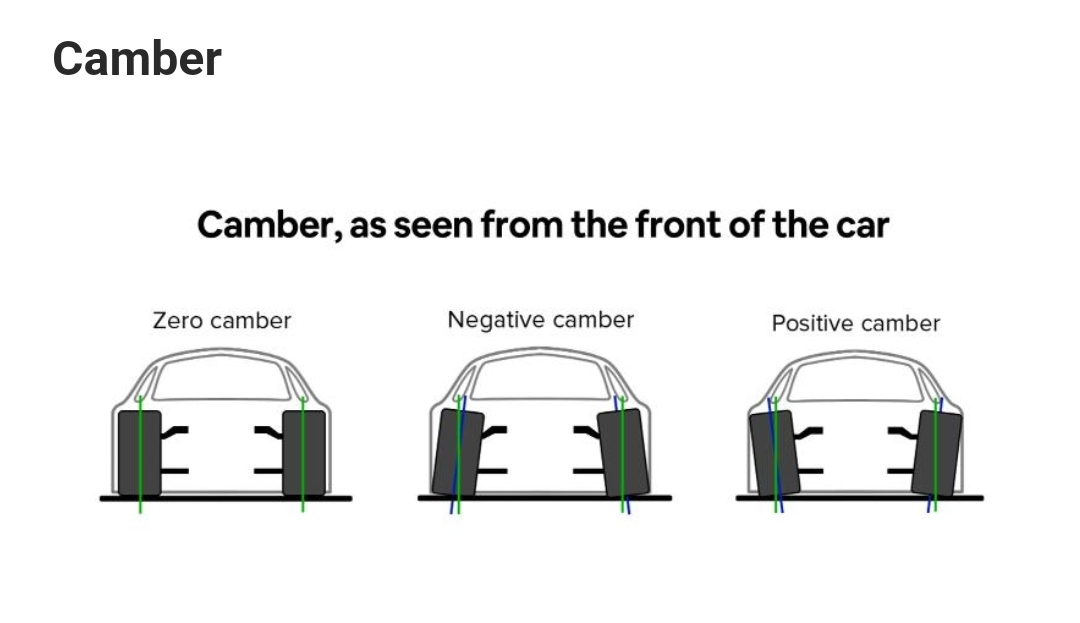 Camber

Camber, as seen from the front of the car

Zero camber

Negative camber

Positive camber