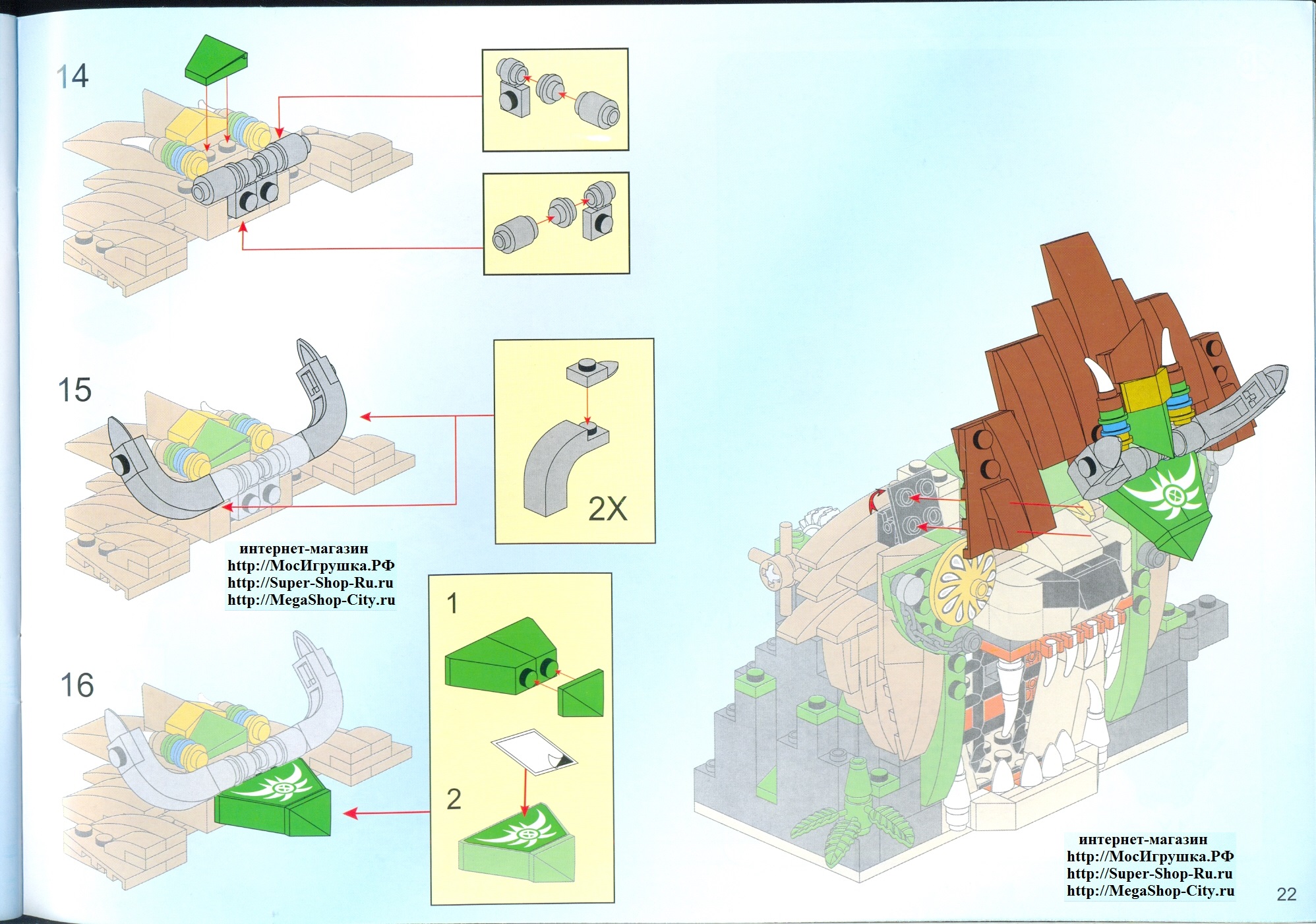 14

15

2X

интернет-магазин
http://МосИгрушка.РФ
http://Super-Shop-Ru.ru
http://MegaShop-City.ru

16

1

2

интернет-магазин
http://МосИгрушка.РФ
http://Super-Shop-Ru.ru
http://MegaShop-City.ru

22