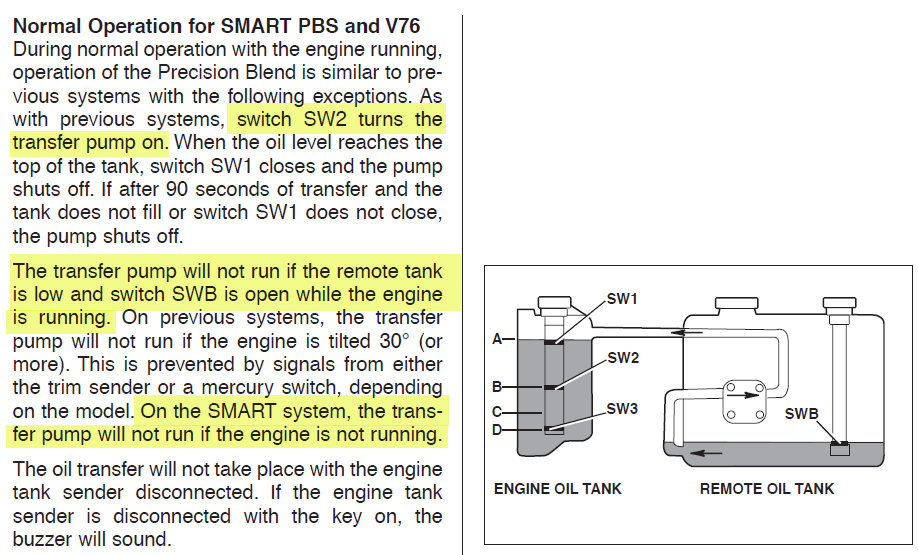 **Normal Operation for SMART PBS and V76**
During normal operation with the engine running, operation of the Precision Blend is similar to previous systems with the following exceptions. As with previous systems, switch SW2 turns the transfer pump on. When the oil level reaches the top of the tank, switch SW1 closes and the pump shuts off. If after 90 seconds of transfer and the tank does not fill or switch SW1 does not close, the pump shuts off.

The transfer pump will not run if the remote tank is low and switch SWB is open while the engine is running. On previous systems, the transfer pump will not run if the engine is tilted 30° (or more). This is prevented by signals from either the trim sender or a mercury switch, depending on the model. On the SMART system, the transfer pump will not run if the engine is not running.

The oil transfer will not take place with the engine tank sender disconnected. If the engine tank sender is disconnected with the key on, the buzzer will sound.

SW1
A
SW2
B
C
SW3
D
SWB
ENGINE OIL TANK
REMOTE OIL TANK