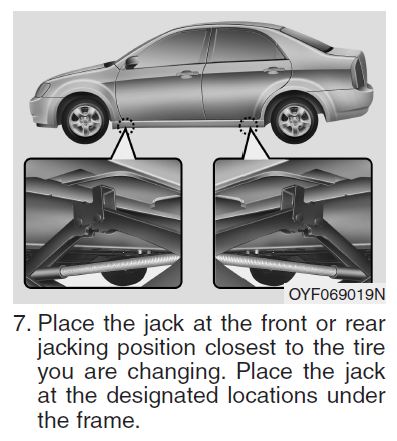 OYF069019N

7. Place the jack at the front or rear jacking position closest to the tire you are changing. Place the jack at the designated locations under the frame.