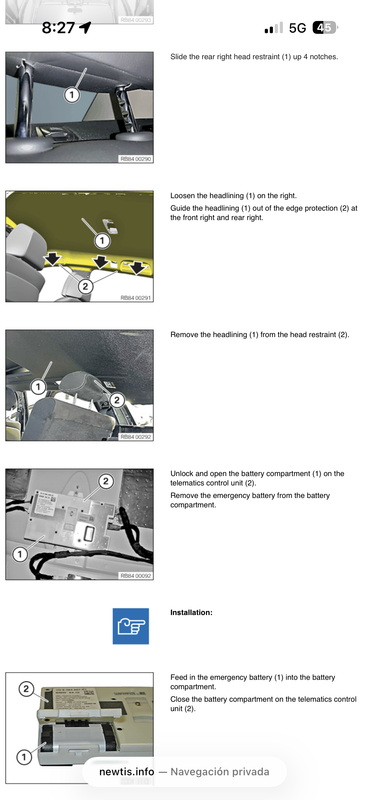 RB84 00293

8:27

5G 45

1

RB84 00290

Slide the rear right head restraint (1) up 4 notches.

1

2

RB84 00291

Loosen the headlining (1) on the right.

Guide the headlining (1) out of the edge protection (2) at the front right and rear right.

1

2

RB84 00292

Remove the headlining (1) from the head restraint (2).

2

1

RB84 00092

Unlock and open the battery compartment (1) on the telematics control unit (2).

Remove the emergency battery from the battery compartment.

Installation:

2

1

Feed in the emergency battery (1) into the battery compartment.

Close the battery compartment on the telematics control unit (2).

newtis.info — Navegación privada