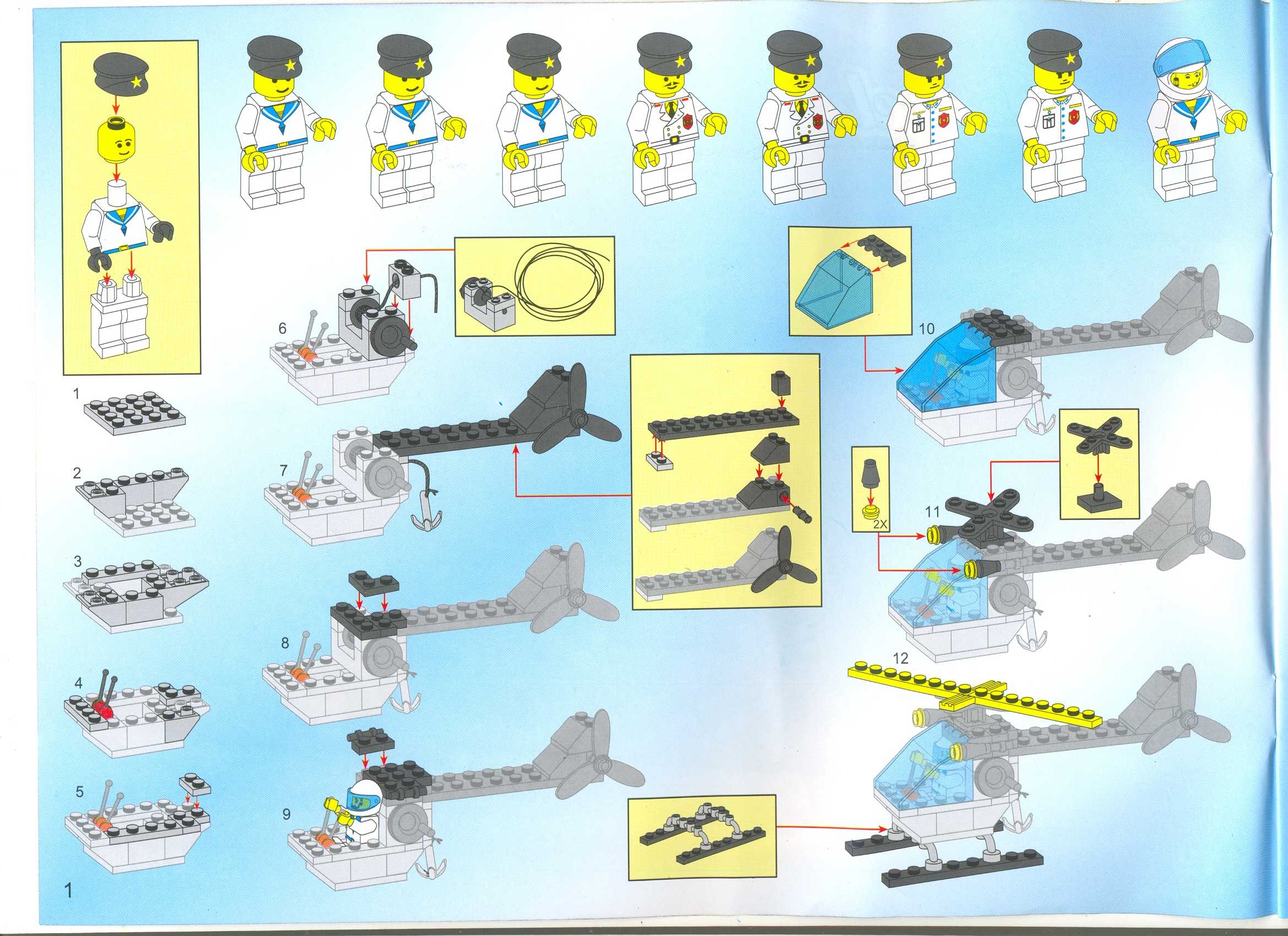 1

2

3

4

5

6

7

8

9

10

2X

11

12

1