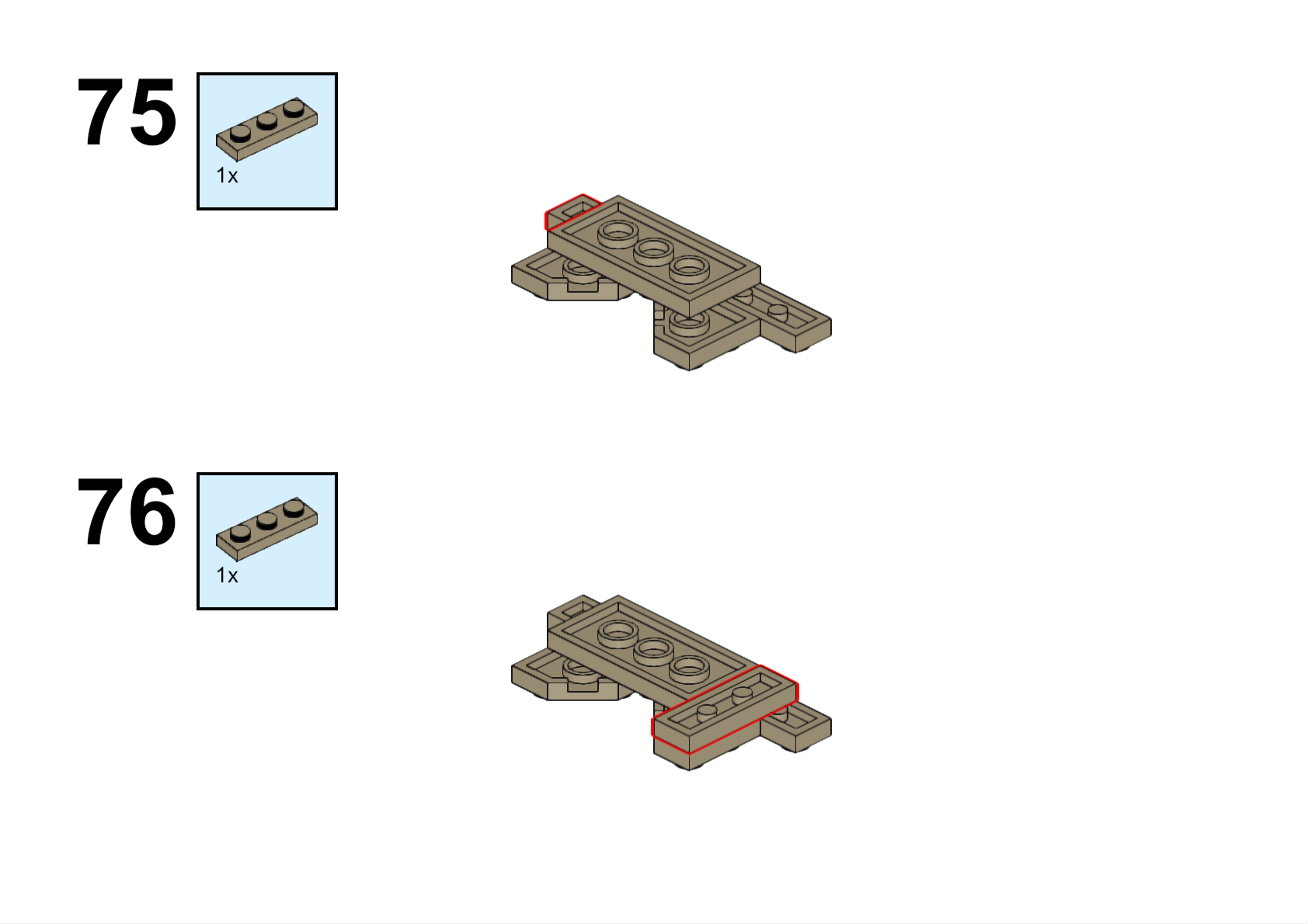 75

1x

76

1x