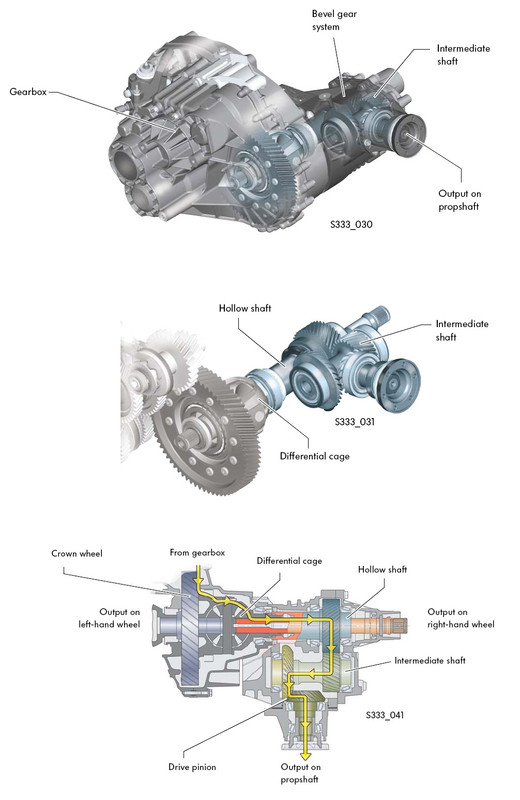 Bevel gear system

Intermediate shaft

Gearbox

Output on propshaft

S333_030

Hollow shaft

Intermediate shaft

S333_031

Differential cage

Crown wheel

From gearbox

Differential cage

Hollow shaft

Output on left-hand wheel

Output on right-hand wheel

Intermediate shaft

S333_041

Drive pinion

Output on propshaft