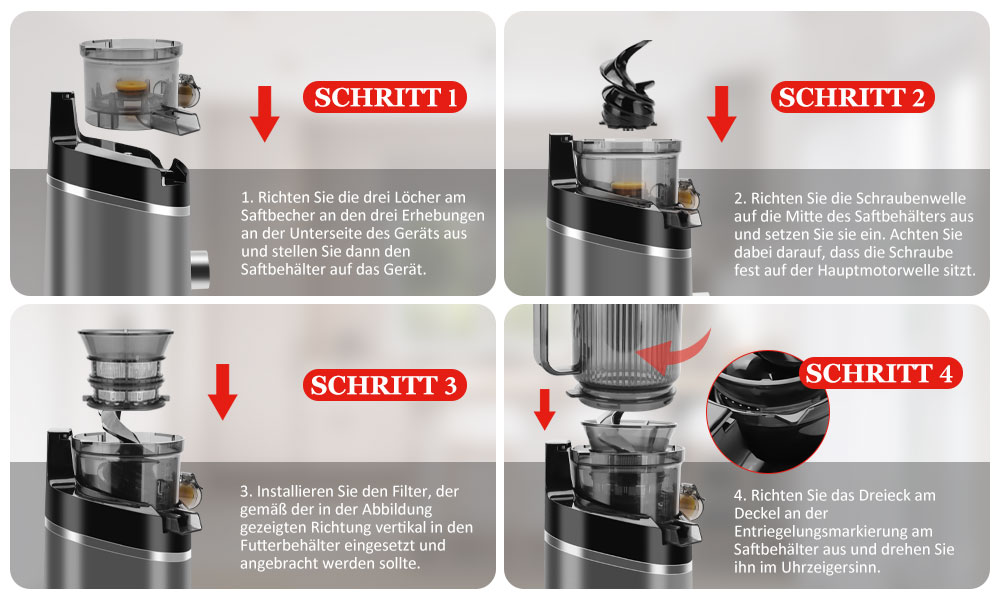 SCHRITT 1

1. Richten Sie die drei Löcher am Saftbecher an den drei Erhebungen an der Unterseite des Geräts aus und stellen Sie dann den Saftbehälter auf das Gerät.

SCHRITT 2

2. Richten Sie die Schraubenwelle auf die Mitte des Saftbehälters aus und setzen Sie sie ein. Achten Sie dabei darauf, dass die Schraube fest auf der Hauptmotorwelle sitzt.

SCHRITT 3

3. Installieren Sie den Filter, der gemäß der in der Abbildung gezeigten Richtung vertikal in den Futterbehälter eingesetzt und angebracht werden sollte.

SCHRITT 4

4. Richten Sie das Dreieck am Deckel an der Entriegelungsmarkierung am Saftbehälter aus und drehen Sie ihn im Uhrzeigersinn.