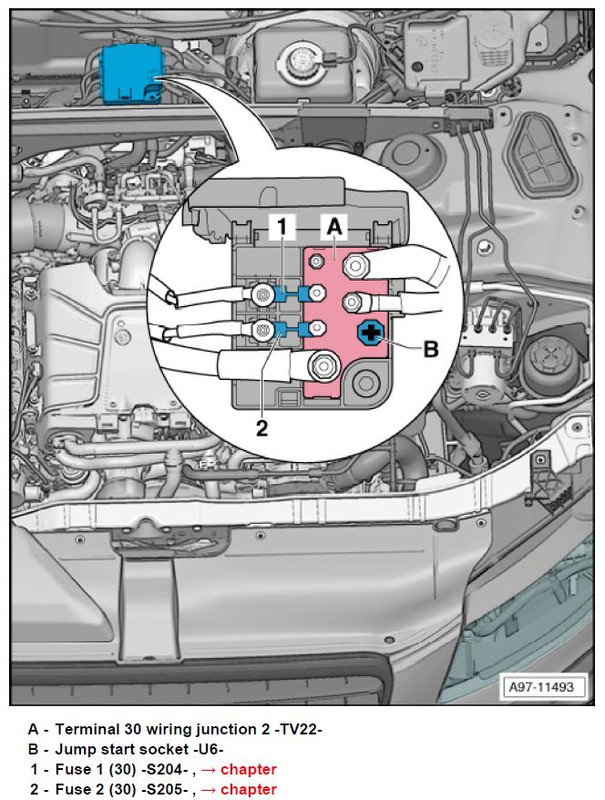 1
A
B
2
A97-11493

A - Terminal 30 wiring junction 2 -TV22-
B - Jump start socket -U6-
1 - Fuse 1 (30) -S204- , → chapter
2 - Fuse 2 (30) -S205- , → chapter