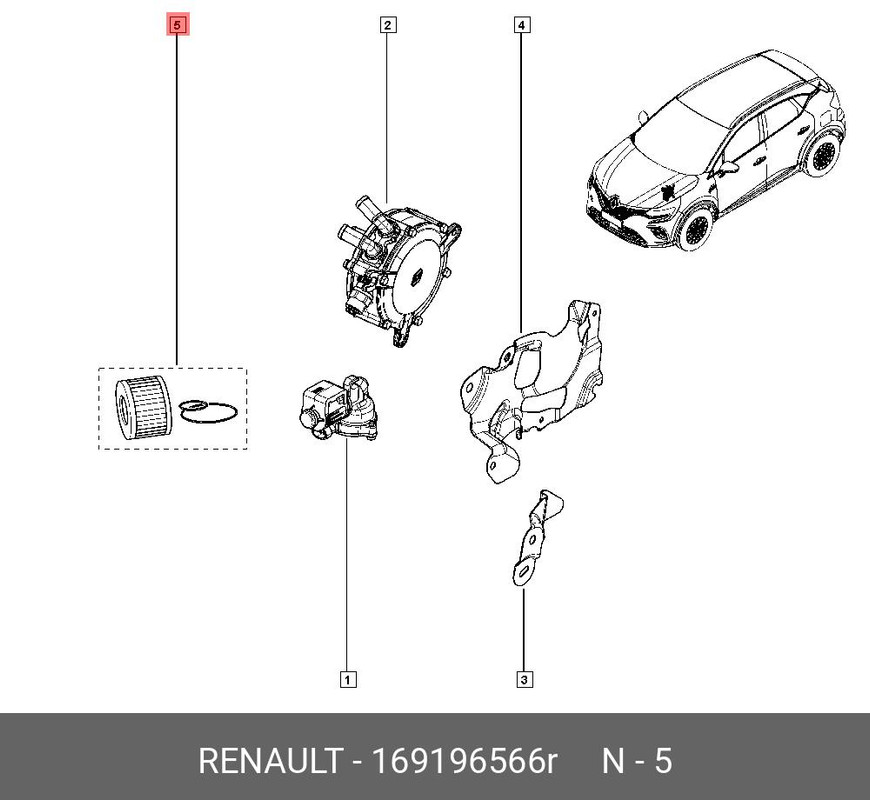 5
2
4
1
3
RENAULT - 169196566r N - 5