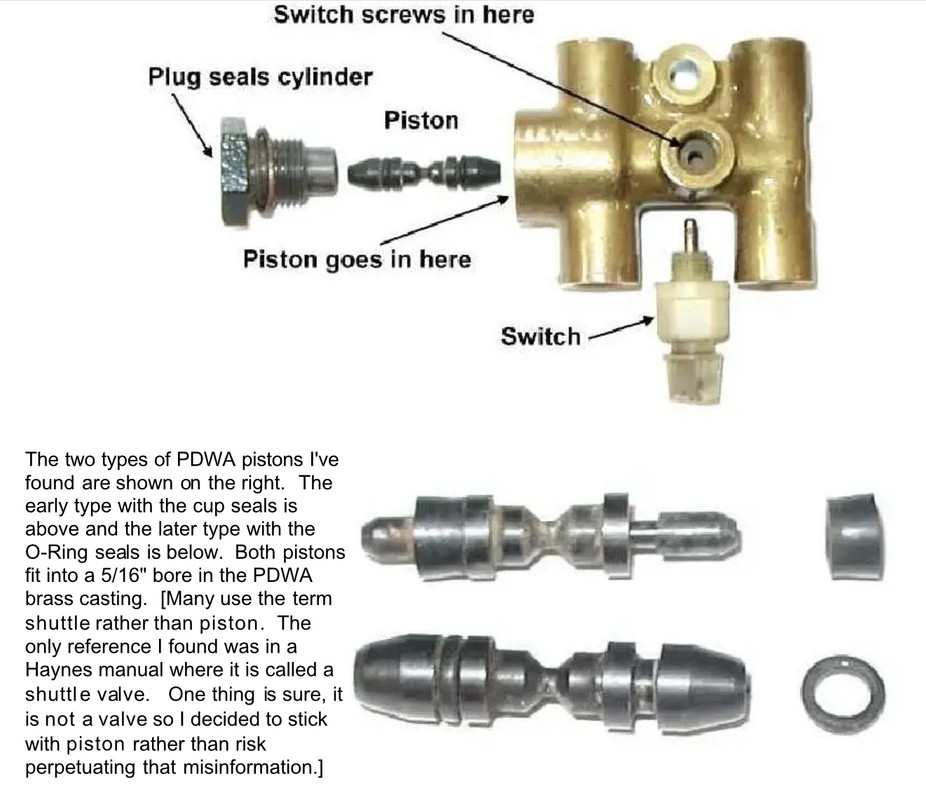 Switch screws in here

Plug seals cylinder

Piston

Piston goes in here

Switch

The two types of PDWA pistons I've found are shown on the right. The early type with the cup seals is above and the later type with the O-Ring seals is below. Both pistons fit into a 5/16" bore in the PDWA brass casting. [Many use the term shuttle rather than piston. The only reference I found was in a Haynes manual where it is called a shuttle valve. One thing is sure, it is not a valve so I decided to stick with piston rather than risk perpetuating that misinformation.]